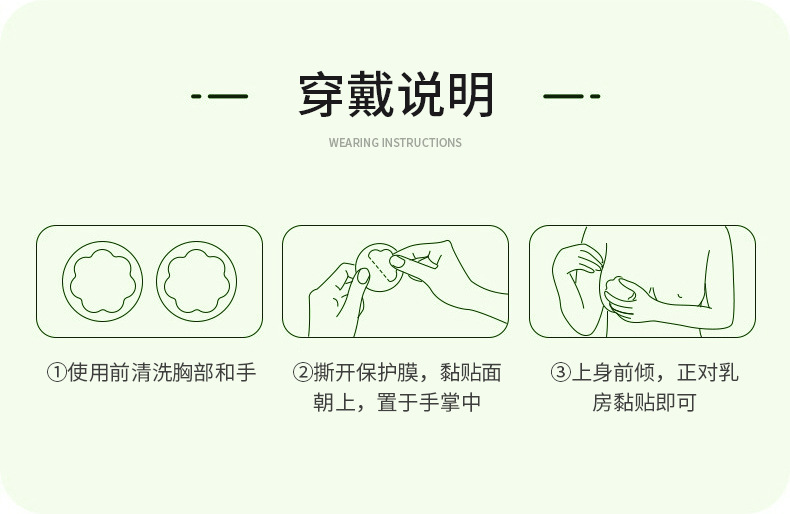 穿戴说明

WEARING INSTRUCTIONS

①使用前清洗胸部和手

②撕开保护膜，黏贴面朝上，置于手掌中

③上身前倾，正对乳房黏贴即可