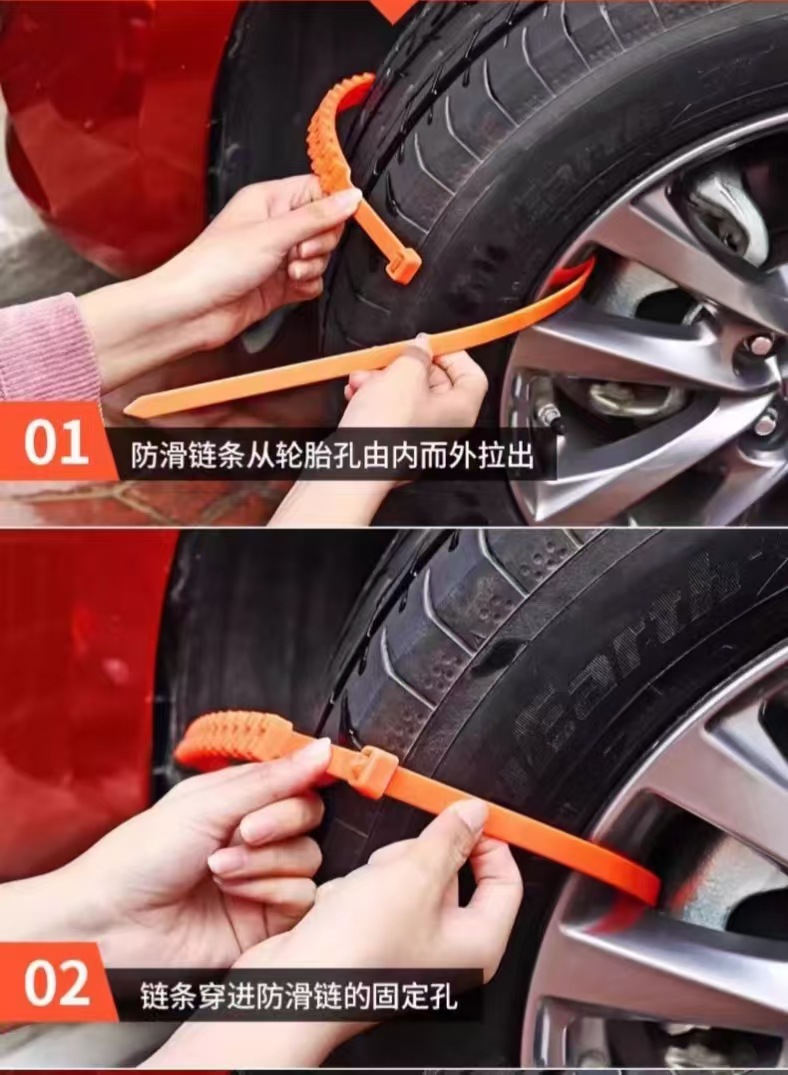 01 防滑链条从轮胎孔由内而外拉出

Earth

02 链条穿进防滑链的固定孔