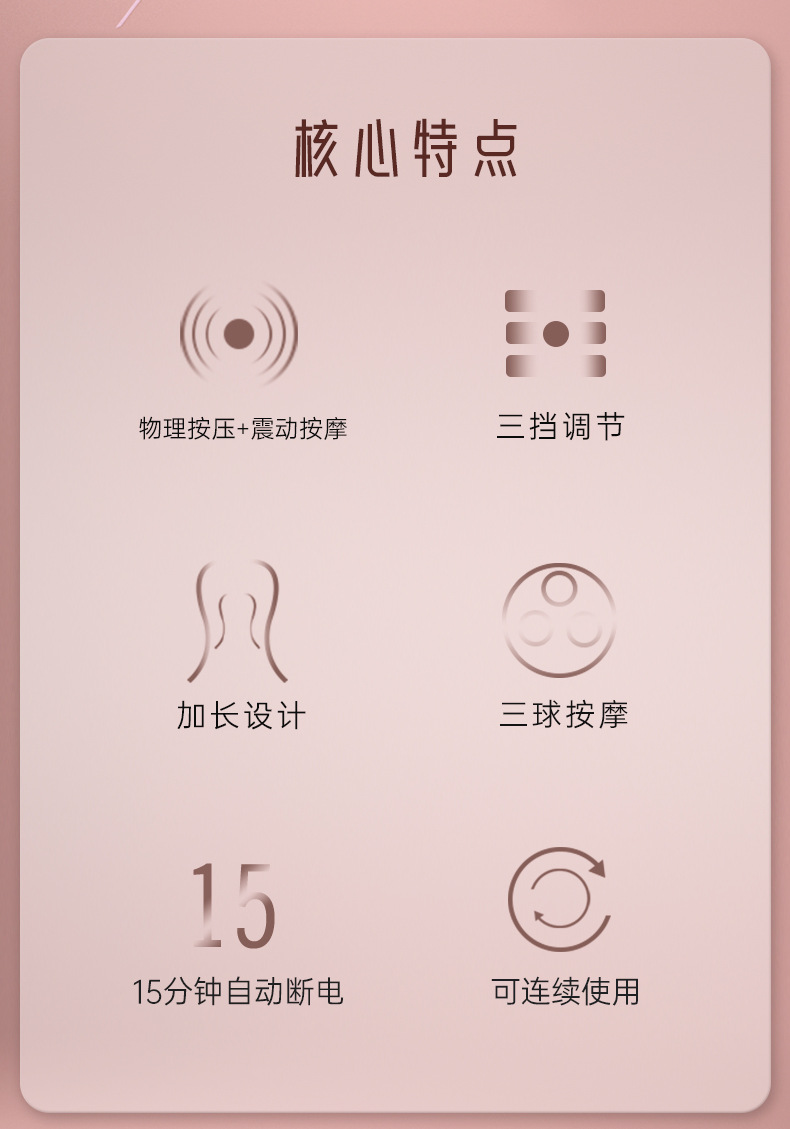 核心特点

物理按压+震动按摩

三挡调节

加长设计

三球按摩

15

15分钟自动断电

可连续使用