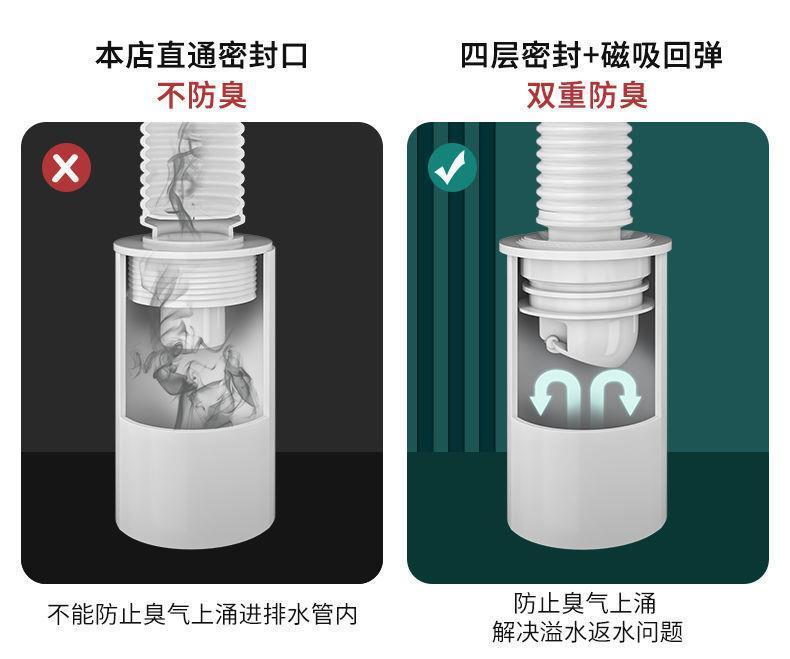 本店直通密封口
不防臭

不能防止臭气上涌进排水管内

四层密封+磁吸回弹
双重防臭

防止臭气上涌
解决溢水返水问题