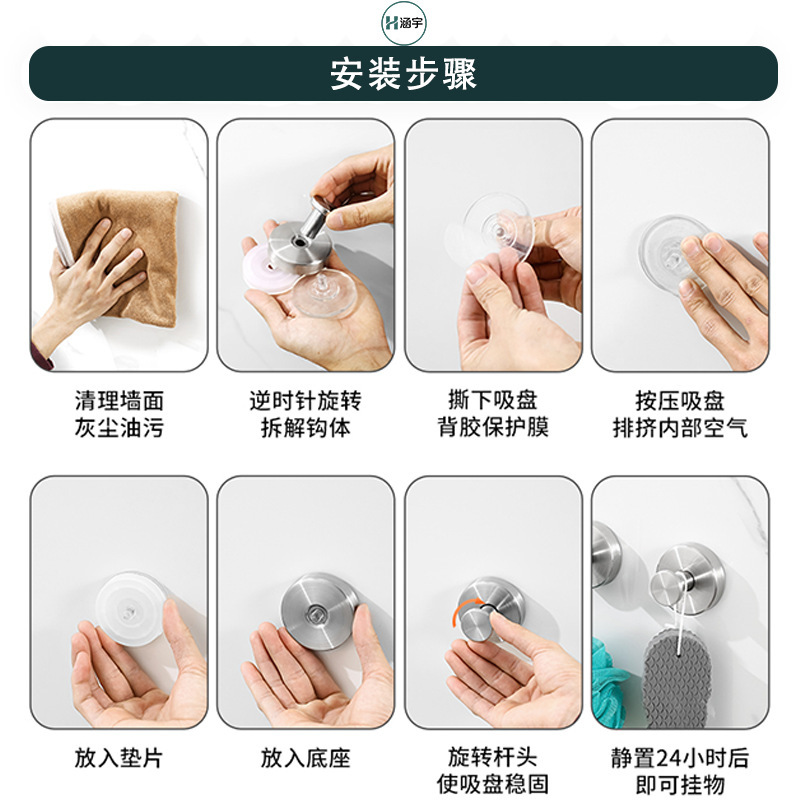 H 涵宇

安装步骤

清理墙面
灰尘油污

逆时针旋转
拆解钩体

撕下吸盘
背胶保护膜

按压吸盘
排挤内部空气

放入垫片

放入底座

旋转杆头
使吸盘稳固

静置24小时后
即可挂物