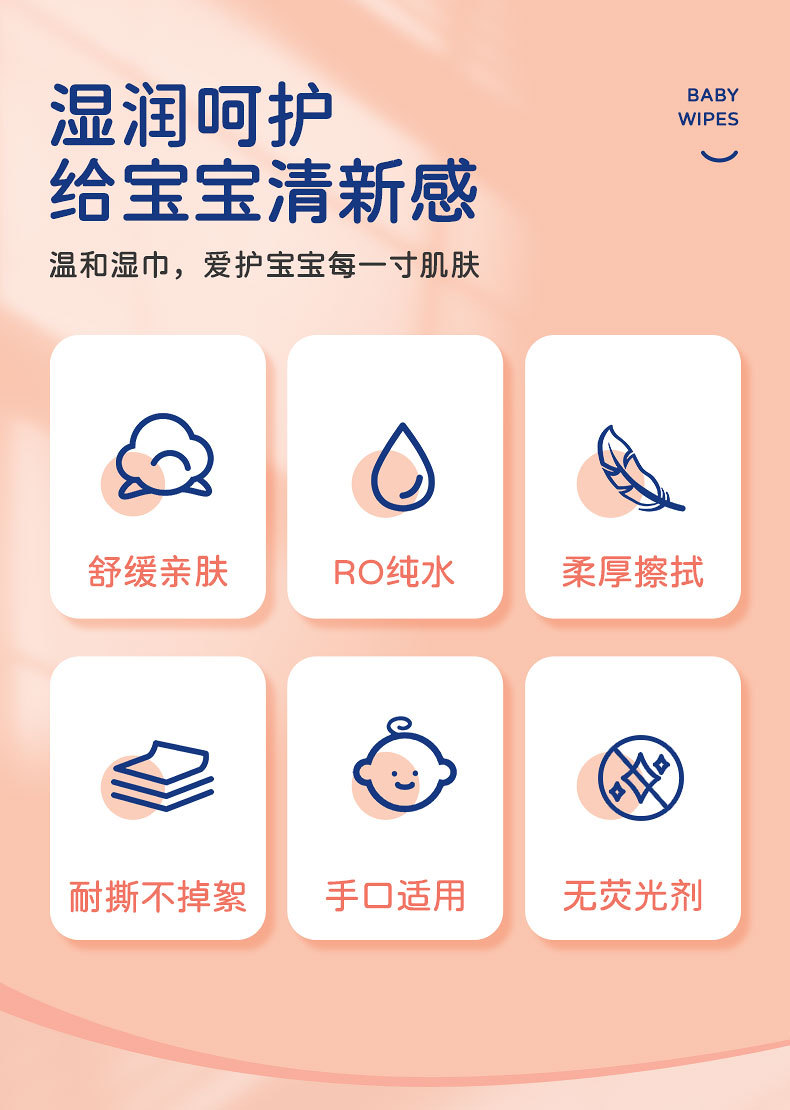 湿润呵护
给宝宝清新感

BABY
WIPES

温和湿巾，爱护宝宝每一寸肌肤

舒缓亲肤

RO纯水

柔厚擦拭

耐撕不掉絮

手口适用

无荧光剂