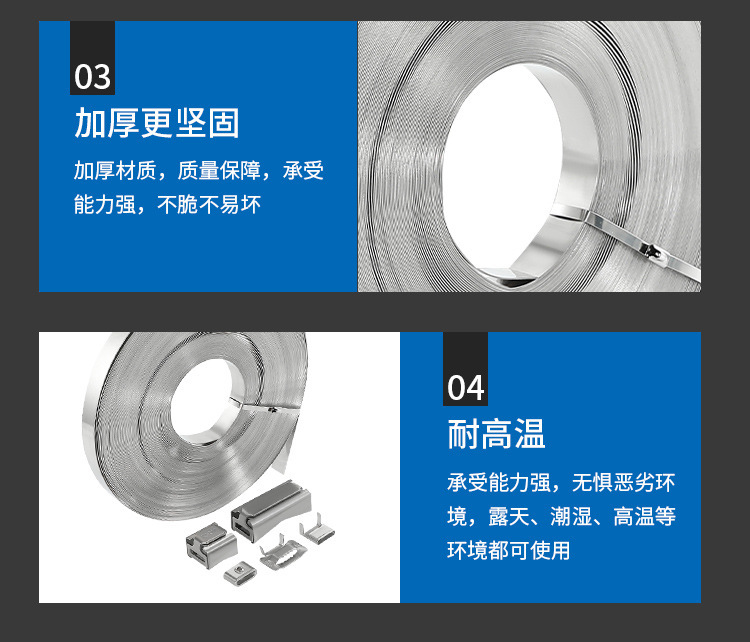 03

加厚更坚固

加厚材质，质量保障，承受能力强，不脆不易坏

04

耐高温

承受能力强，无惧恶劣环境，露天、潮湿、高温等环境都可使用