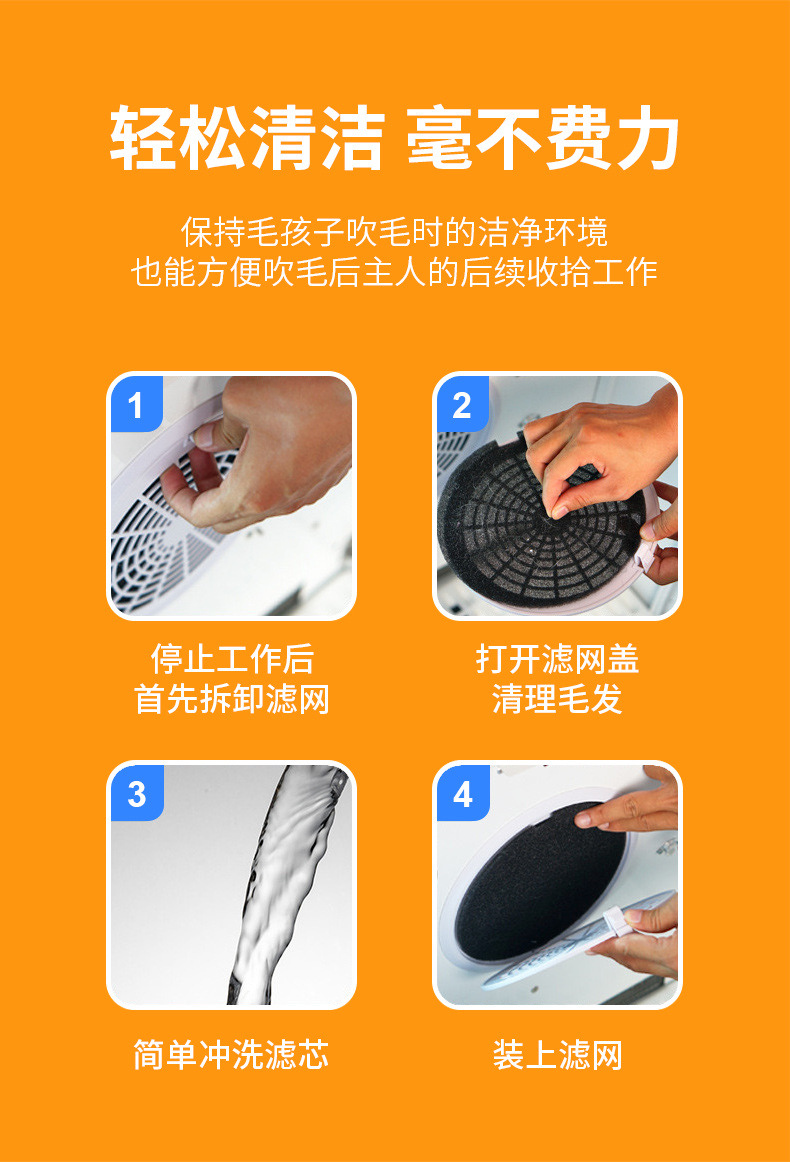 轻松清洁 毫不费力

保持毛孩子吹毛时的洁净环境
也能方便吹毛后主人的后续收拾工作

1

停止工作后
首先拆卸滤网

2

打开滤网盖
清理毛发

3

简单冲洗滤芯

4

装上滤网