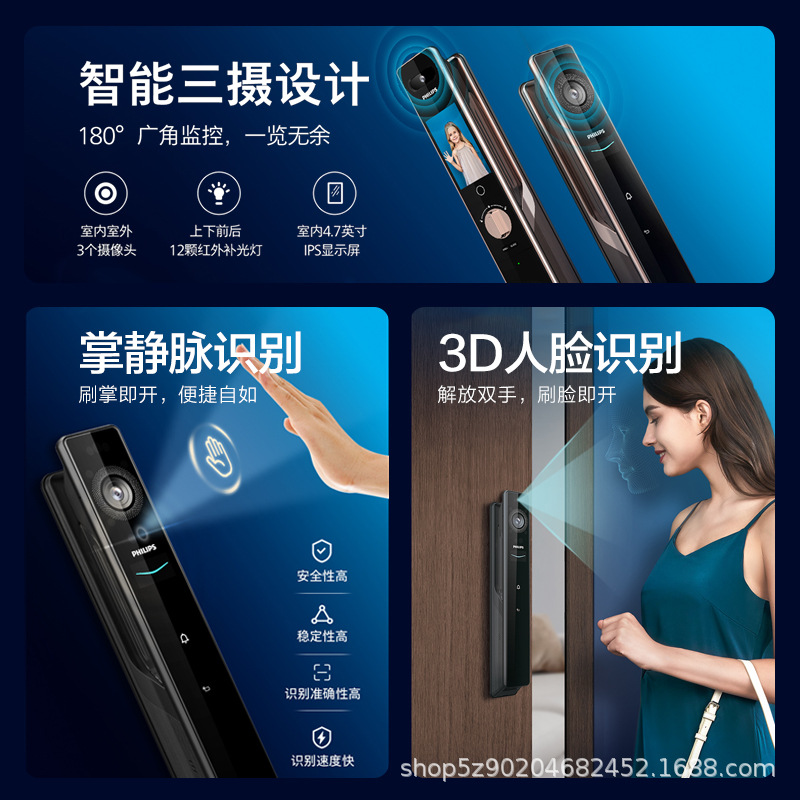 智能三摄设计
180° 广角监控，一览无余

室内室外
3个摄像头

上下前后
12颗红外补光灯

室内4.7英寸
IPS显示屏

PHILIPS

PHILIPS

掌静脉识别
刷掌即开，便捷自如

PHILIPS

安全性高

稳定性高

识别准确性高

识别速度快

3D人脸识别
解放双手，刷脸即开

shop5z90204682452.1688.com