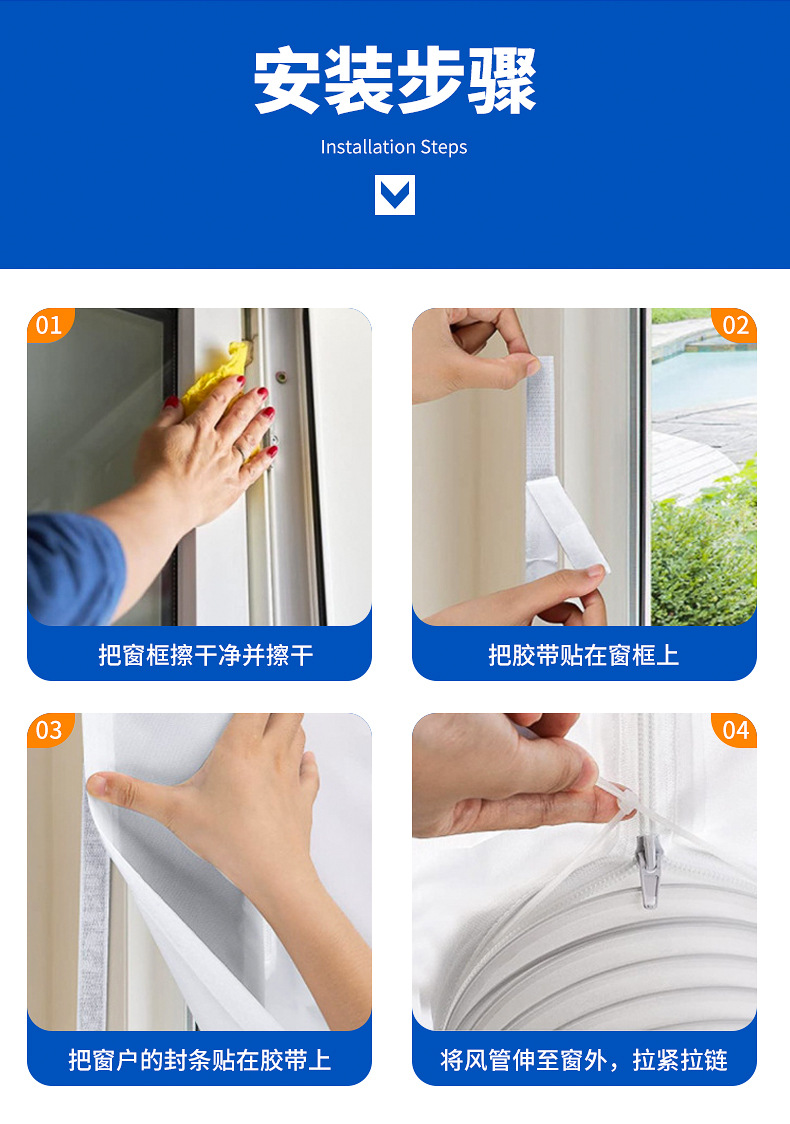 安装步骤

Installation Steps

01

把窗框擦干净并擦干

02

把胶带贴在窗框上

03

把窗户的封条贴在胶带上

04

将风管伸至窗外，拉紧拉链