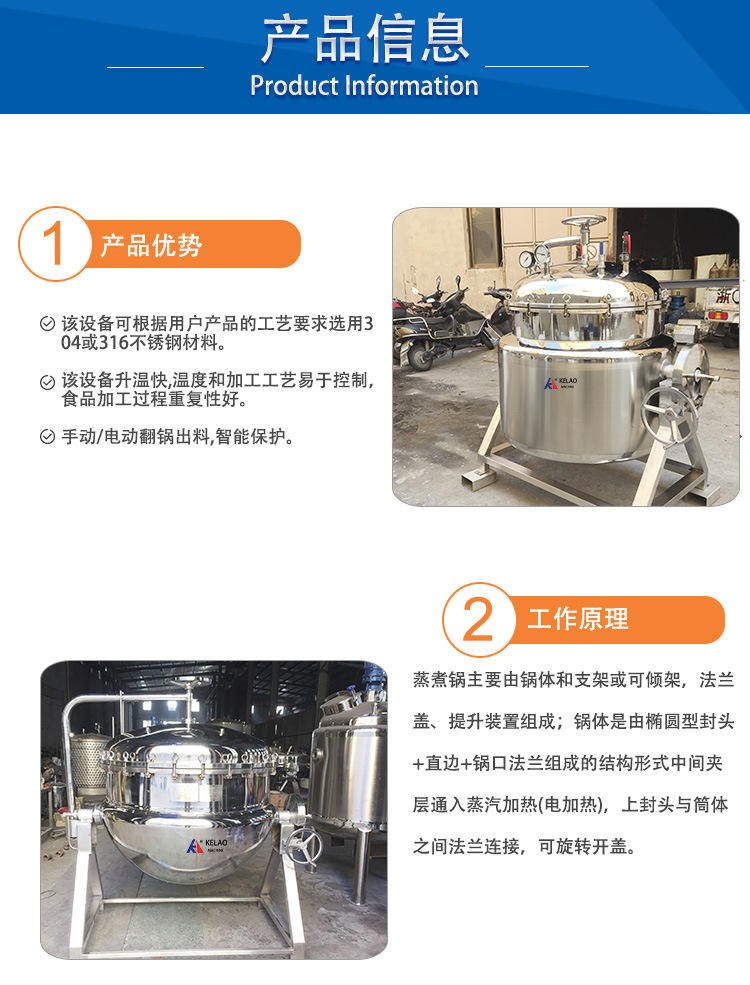 产品信息
Product Information

1 产品优势

该设备可根据用户产品的工艺要求选用304或316不锈钢材料。

该设备升温快,温度和加工工艺易于控制,食品加工过程重复性好。

手动/电动翻锅出料,智能保护。

KELAO

2 工作原理

蒸煮锅主要由锅体和支架或可倾架，法兰盖、提升装置组成；锅体是由椭圆型封头+直边+锅口法兰组成的结构形式中间夹层通入蒸汽加热(电加热)，上封头与筒体之间法兰连接，可旋转开盖。

KELAO