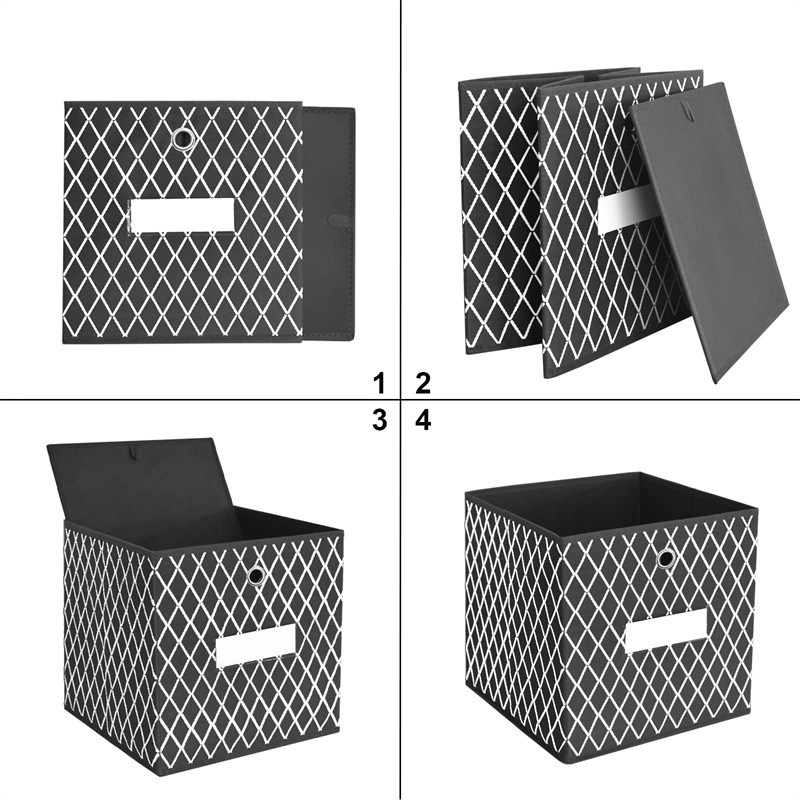 1
2
3
4