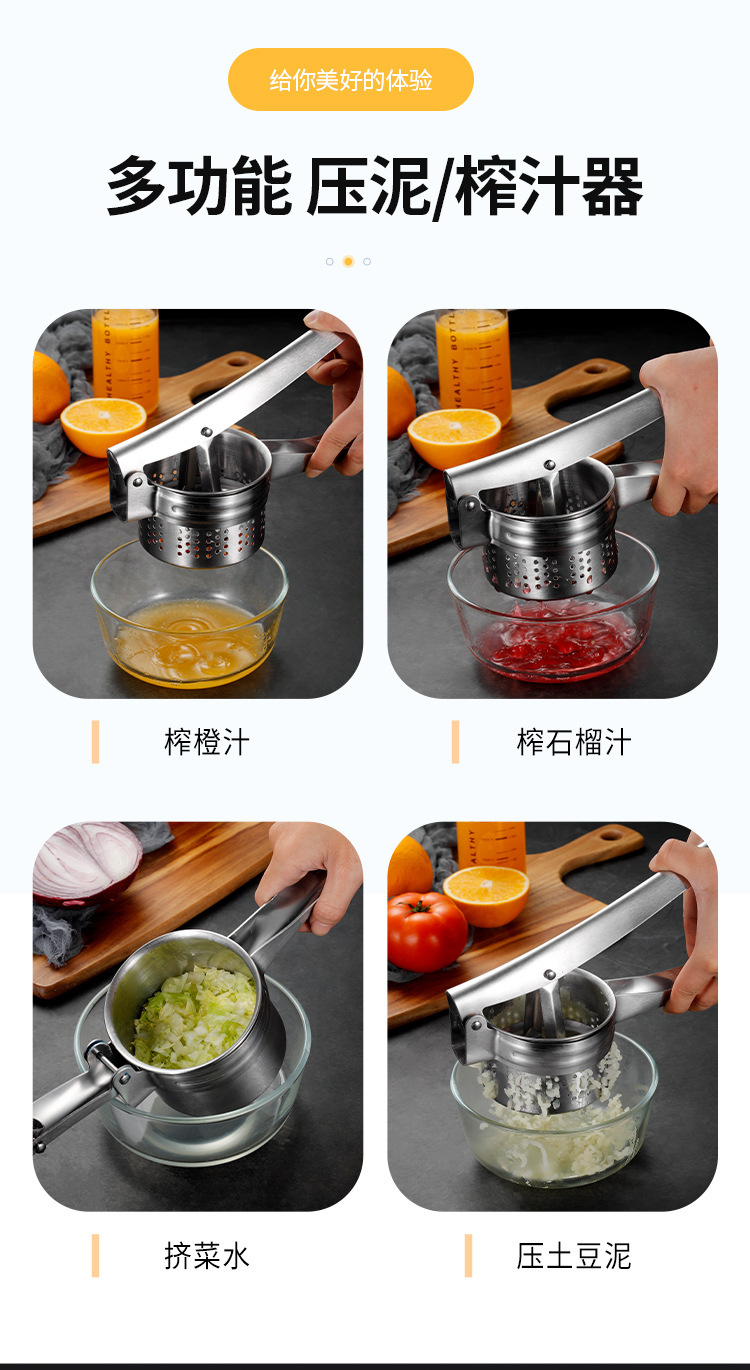 给你美好的体验

多功能 压泥/榨汁器

HEALTHY BOTTLE

HEALTHY BOTTLE

榨橙汁

榨石榴汁

挤菜水

压土豆泥