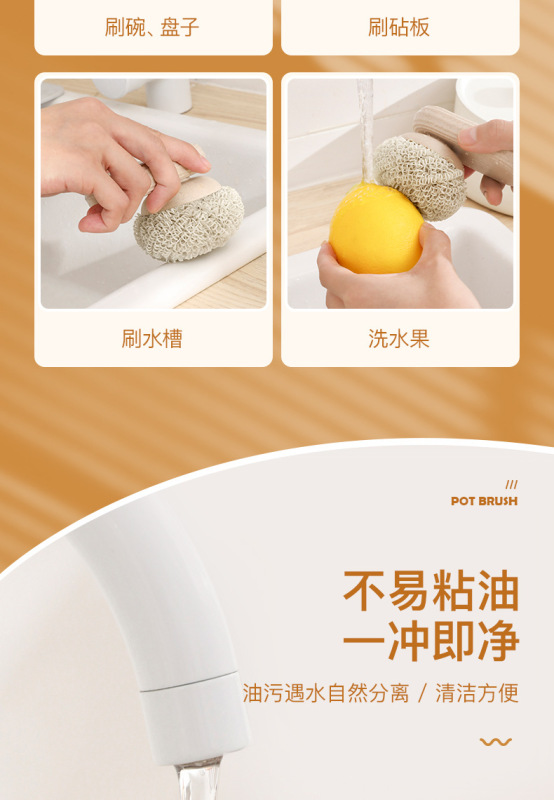 刷碗、盘子

刷砧板

刷水槽

洗水果

///
POT BRUSH

不易粘油
一冲即净

油污遇水自然分离 / 清洁方便