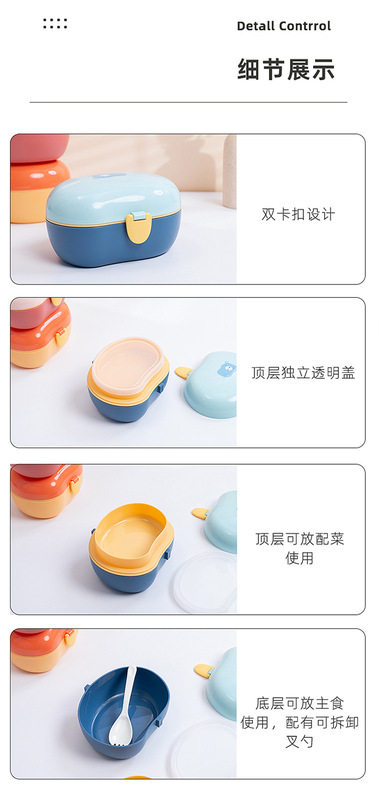 Detall Contrrol

细节展示

双卡扣设计

顶层独立透明盖

顶层可放配菜使用

底层可放主食使用，配有可拆卸叉勺