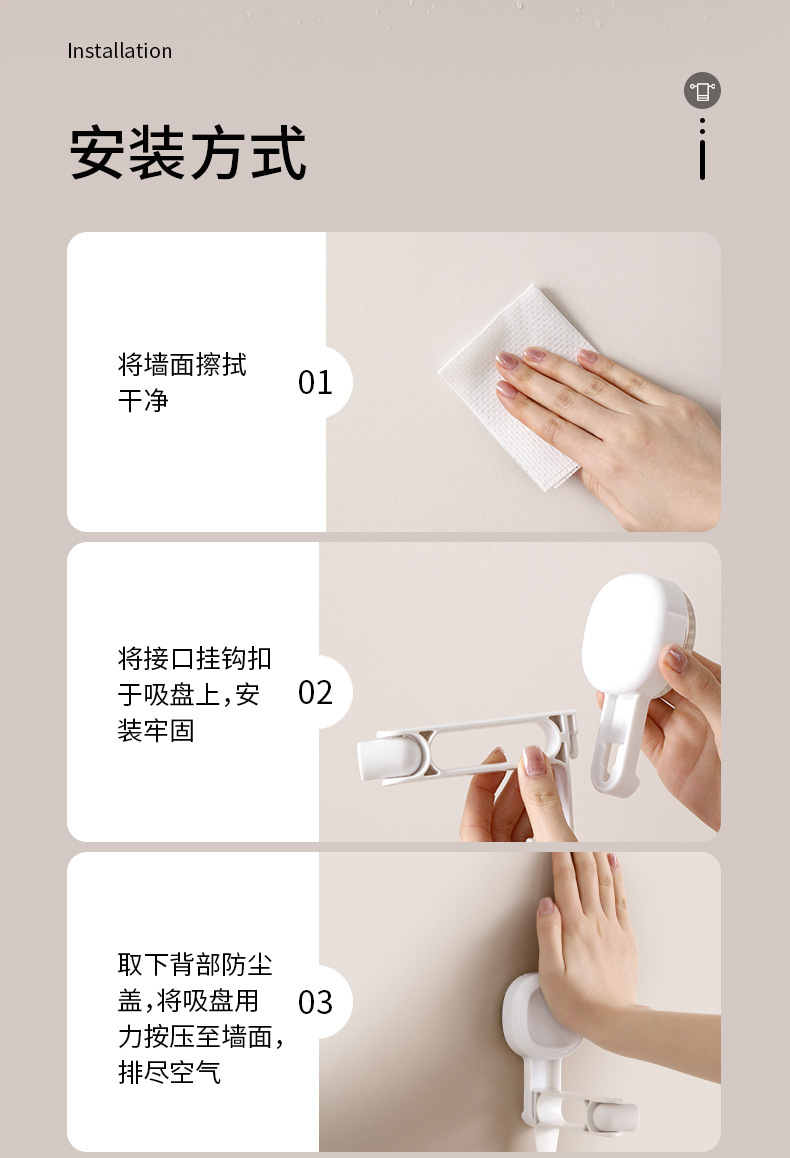 Installation

安装方式

将墙面擦拭干净

01

将接口挂钩扣于吸盘上,安装牢固

02

取下背部防尘盖,将吸盘用力按压至墙面,排尽空气

03