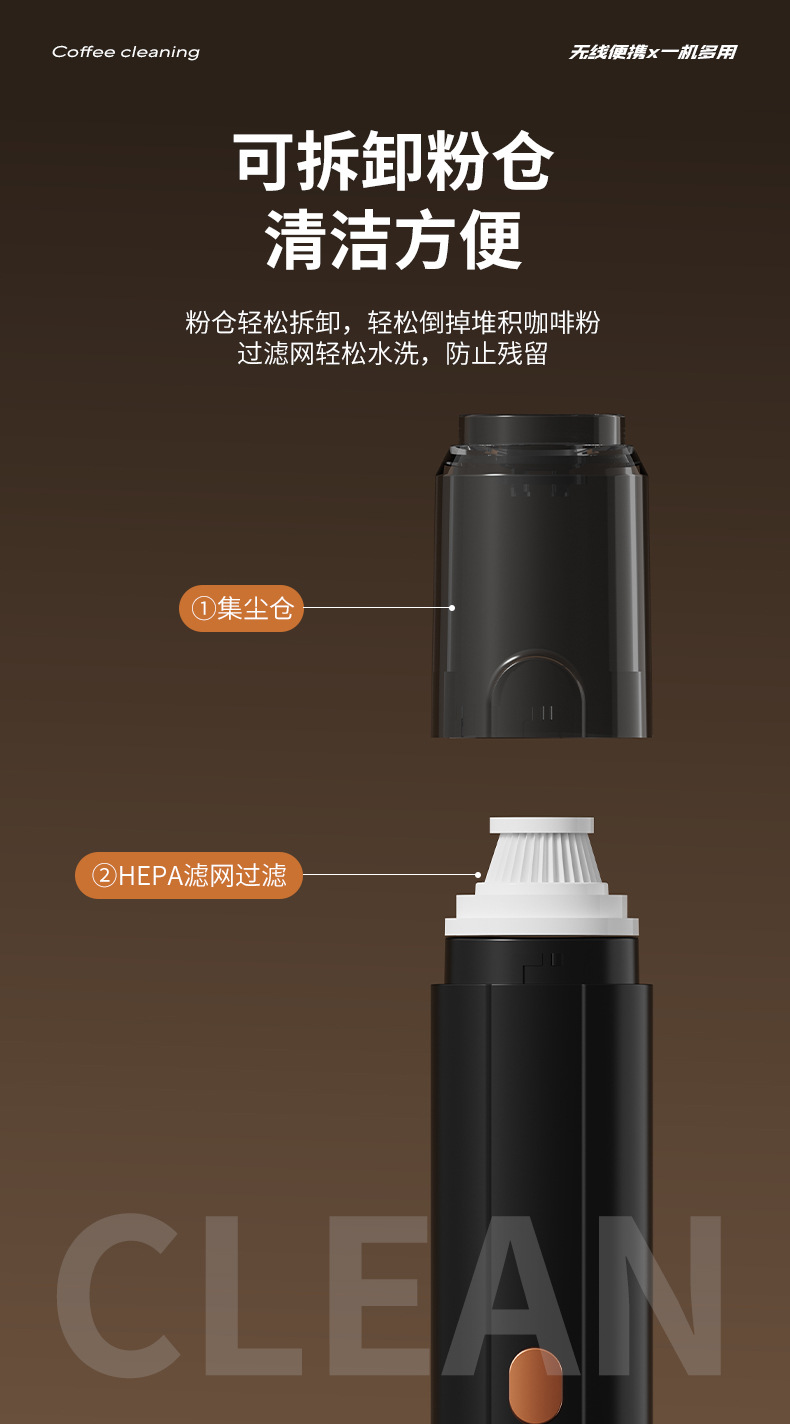 Coffee cleaning

无线便携x一机多用

可拆卸粉仓
清洁方便

粉仓轻松拆卸，轻松倒掉堆积咖啡粉
过滤网轻松水洗，防止残留

①集尘仓

②HEPA滤网过滤

CLEAN