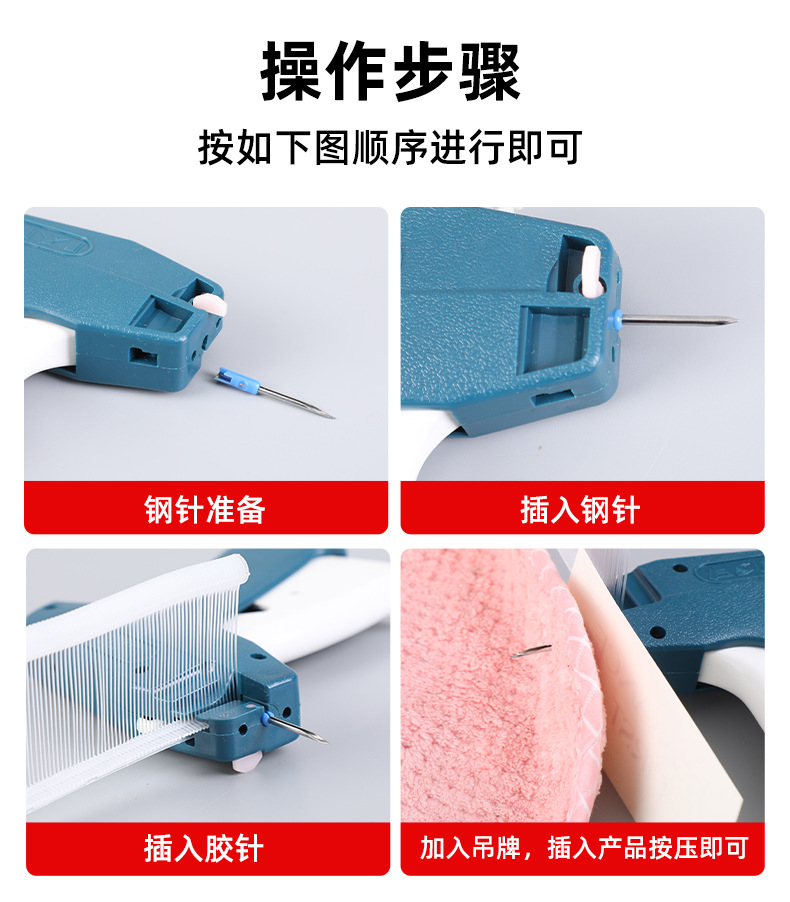 操作步骤

按如下图顺序进行即可

钢针准备

插入钢针

插入胶针

加入吊牌，插入产品按压即可