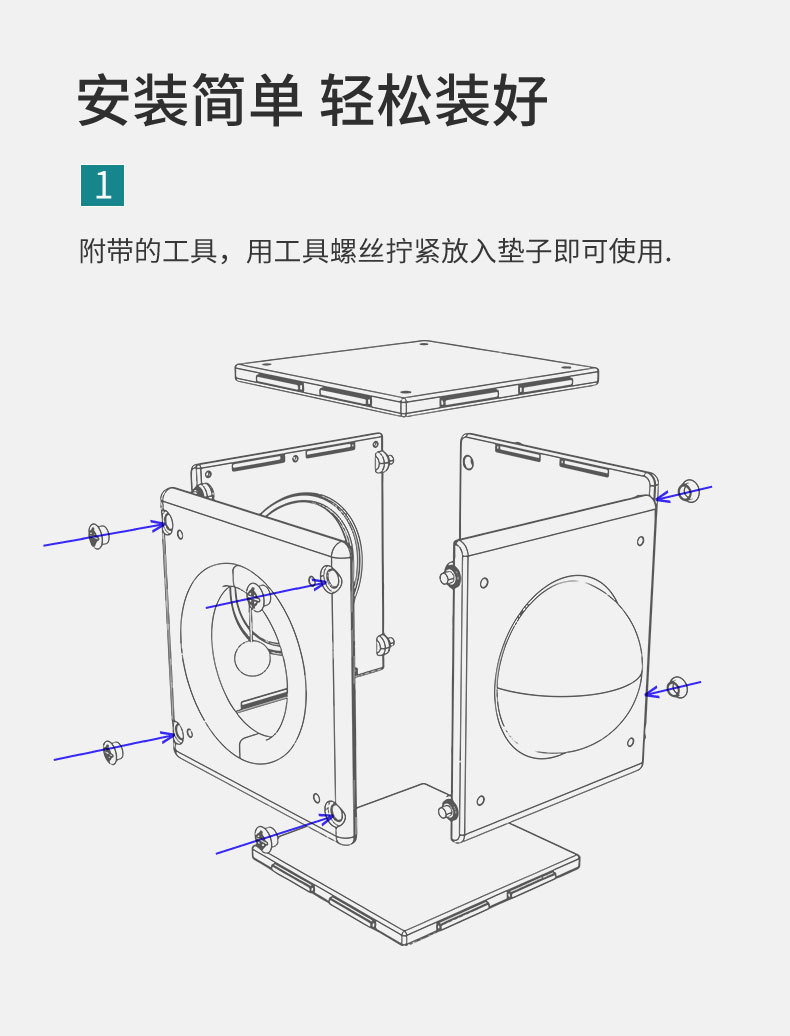 安装简单 轻松装好

1

附带的工具，用工具螺丝拧紧放入垫子即可使用.