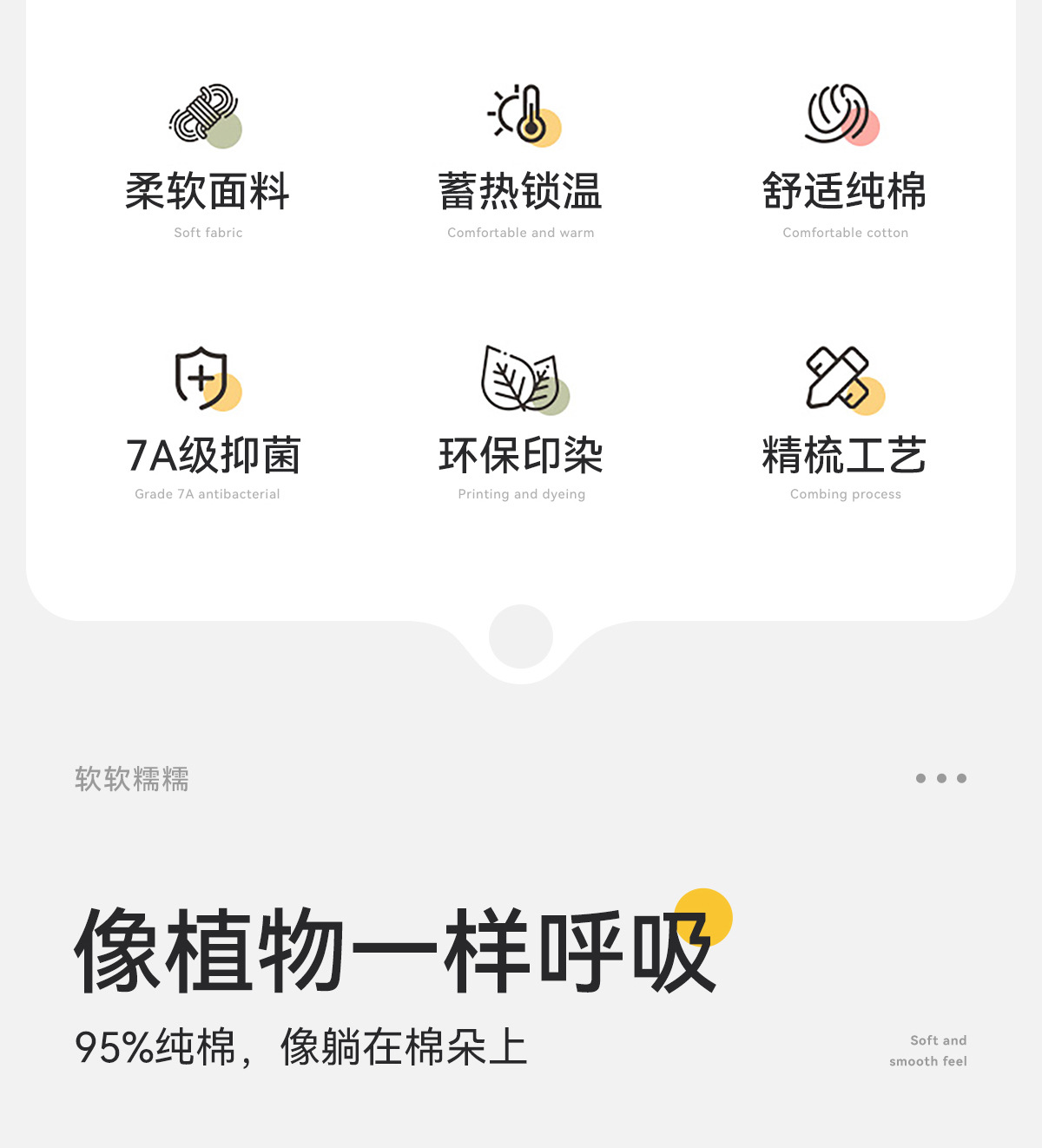 柔软面料
Soft fabric

蓄热锁温
Comfortable and warm

舒适纯棉
Comfortable cotton

7A级抑菌
Grade 7A antibacterial

环保印染
Printing and dyeing

精梳工艺
Combing process

软软糯糯

像植物一样呼吸

95%纯棉，像躺在棉朵上

Soft and
smooth feel