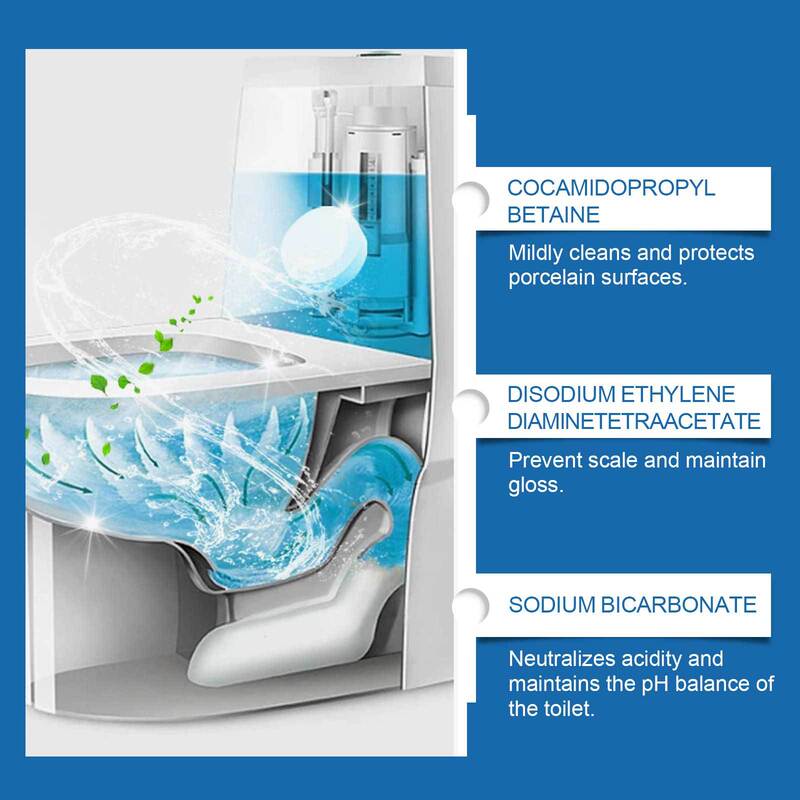 COCAMIDOPROPYL BETAINE

Mildly cleans and protects porcelain surfaces.

DISODIUM ETHYLENE DIAMINETETRAACETATE

Prevent scale and maintain gloss.

SODIUM BICARBONATE

Neutralizes acidity and maintains the pH balance of the toilet.