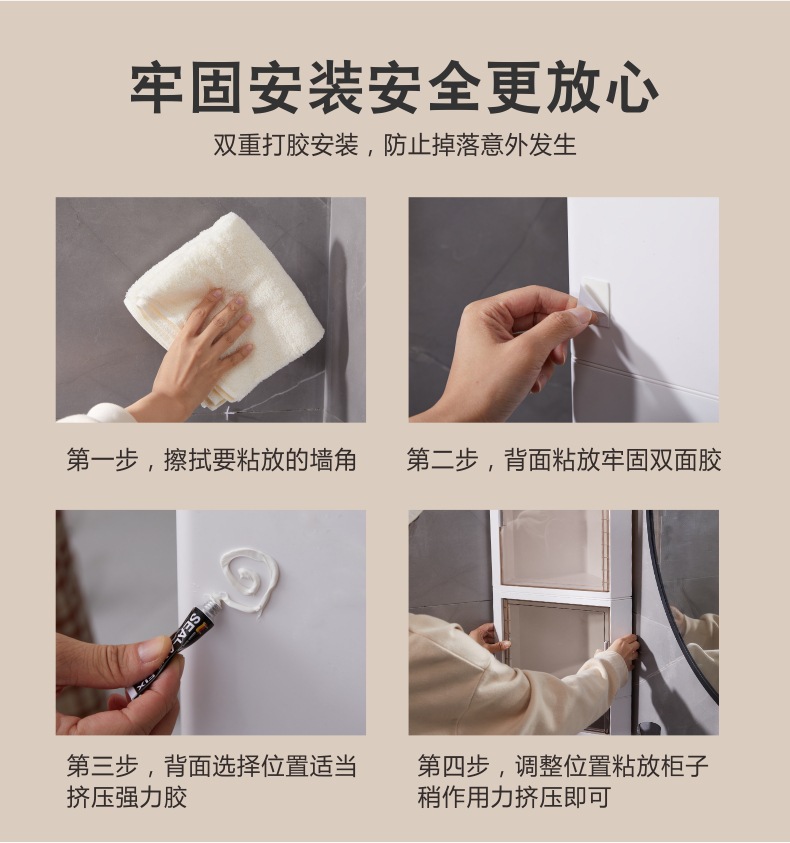 牢固安装安全更放心

双重打胶安装，防止掉落意外发生

第一步，擦拭要粘放的墙角

第二步，背面粘放牢固双面胶

SEAL FIX

第三步，背面选择位置适当挤压强力胶

第四步，调整位置粘放柜子稍作用力挤压即可