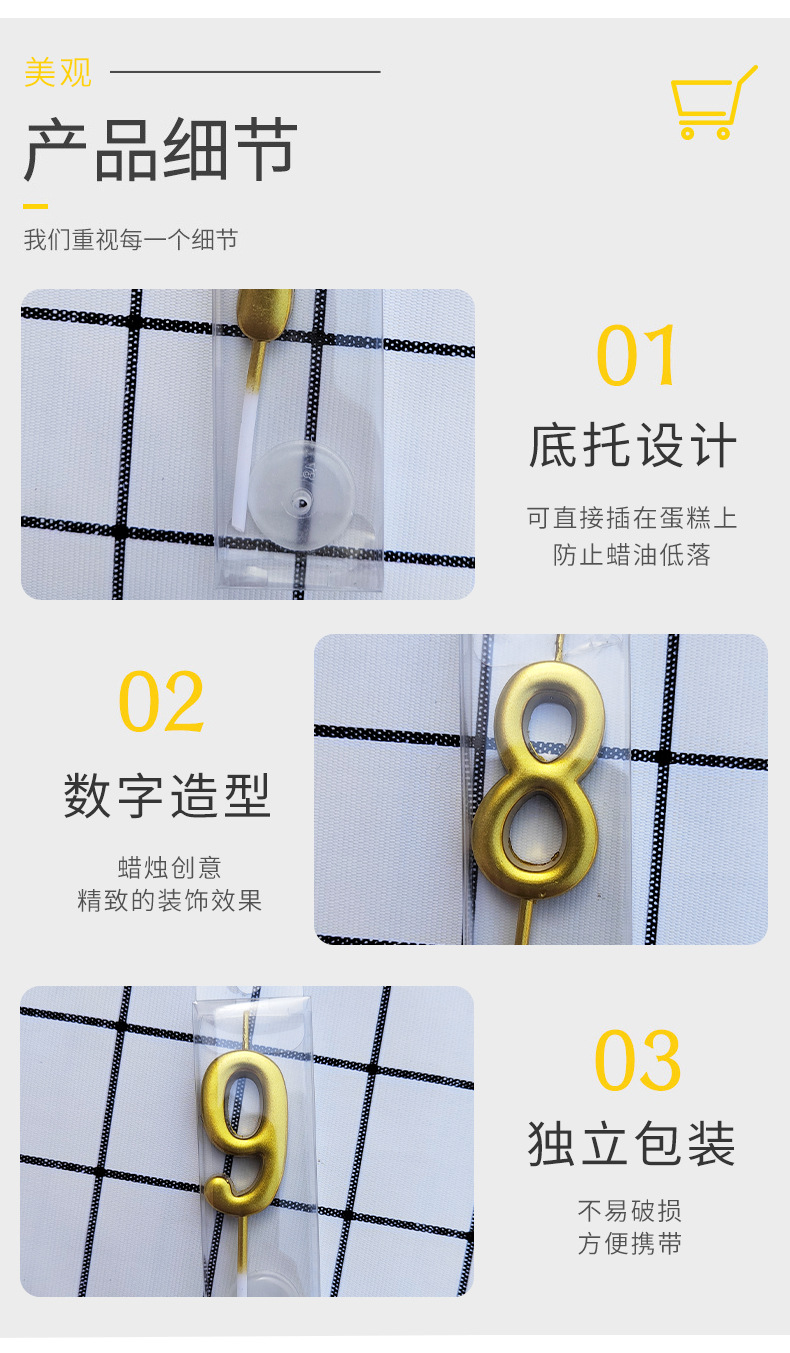 美观

产品细节

我们重视每一个细节

01

底托设计

可直接插在蛋糕上
防止蜡油低落

02

数字造型

蜡烛创意
精致的装饰效果

03

独立包装

不易破损
方便携带