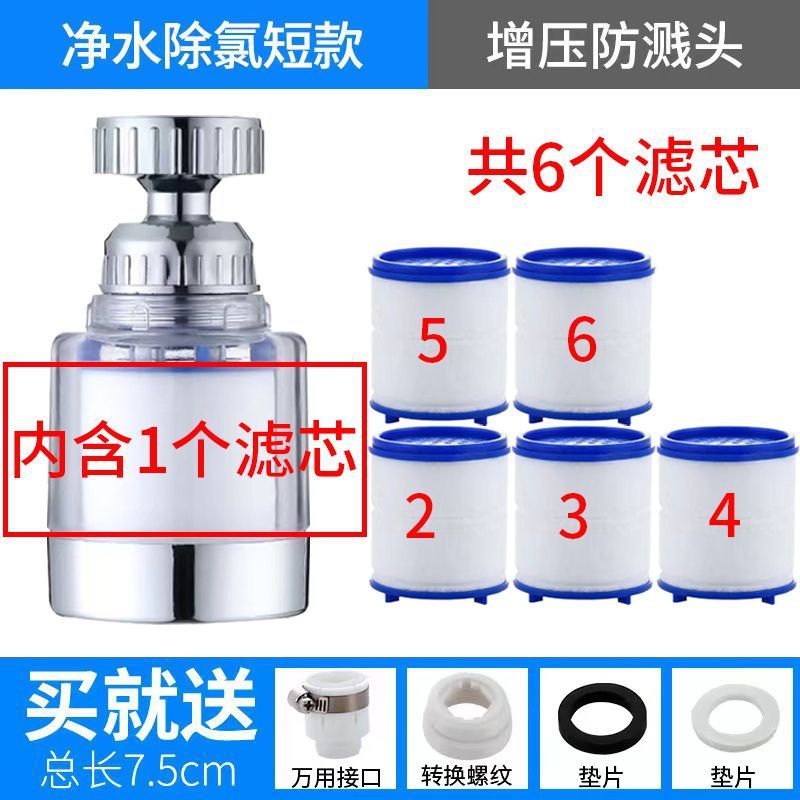 净水除氯短款

增压防溅头

共6个滤芯

内含1个滤芯

5

6

2

3

4

买就送

总长7.5cm

万用接口

转换螺纹

垫片

垫片