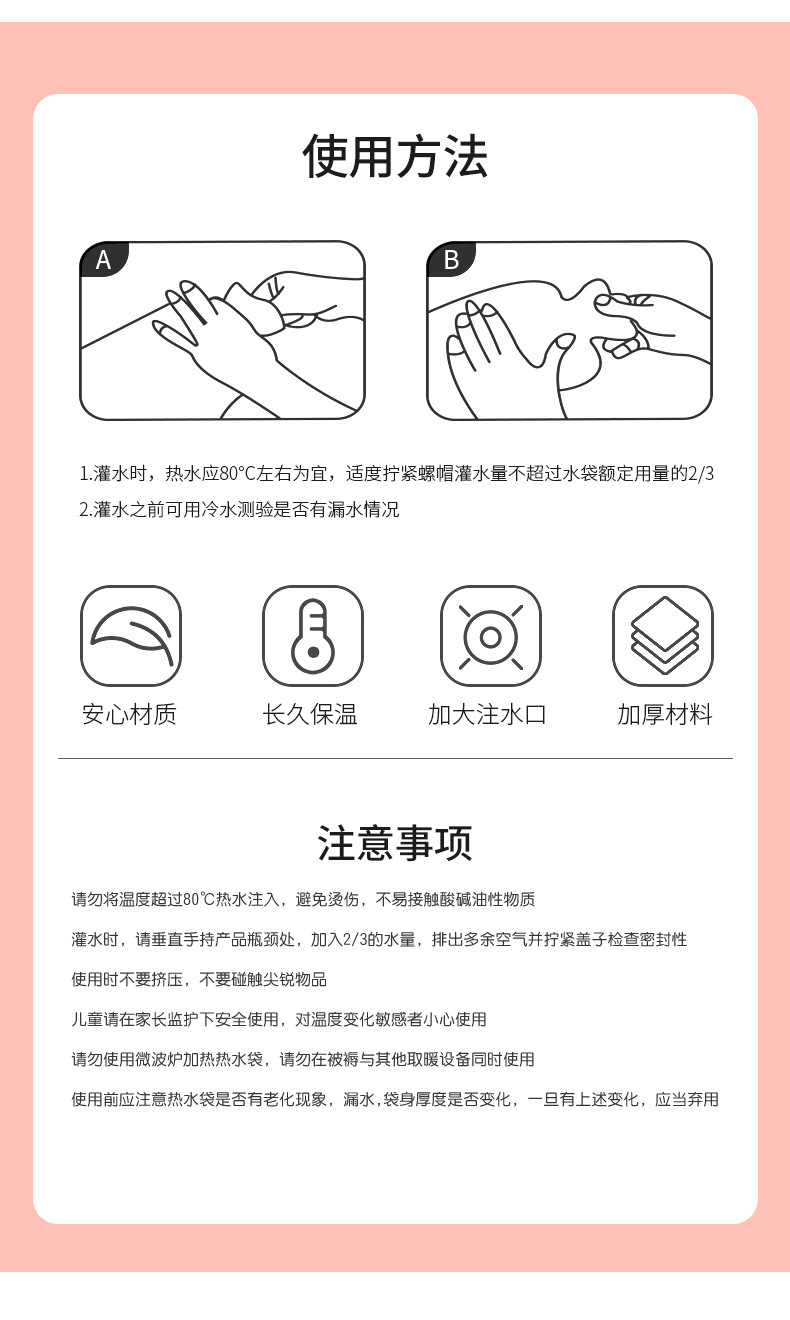 使用方法

A

B

1.灌水时，热水应80°C左右为宜，适度拧紧螺帽灌水量不超过水袋额定用量的2/3
2.灌水之前可用冷水测验是否有漏水情况

安心材质

长久保温

加大注水口

加厚材料

注意事项

请勿将温度超过80℃热水注入，避免烫伤，不易接触酸碱油性物质

灌水时，请垂直手持产品瓶颈处，加入2/3的水量，排出多余空气并拧紧盖子检查密封性

使用时不要挤压，不要碰触尖锐物品

儿童请在家长监护下安全使用，对温度变化敏感者小心使用

请勿使用微波炉加热热水袋，请勿在被褥与其他取暖设备同时使用

使用前应注意热水袋是否有老化现象，漏水，袋身厚度是否变化，一旦有上述变化，应当弃用