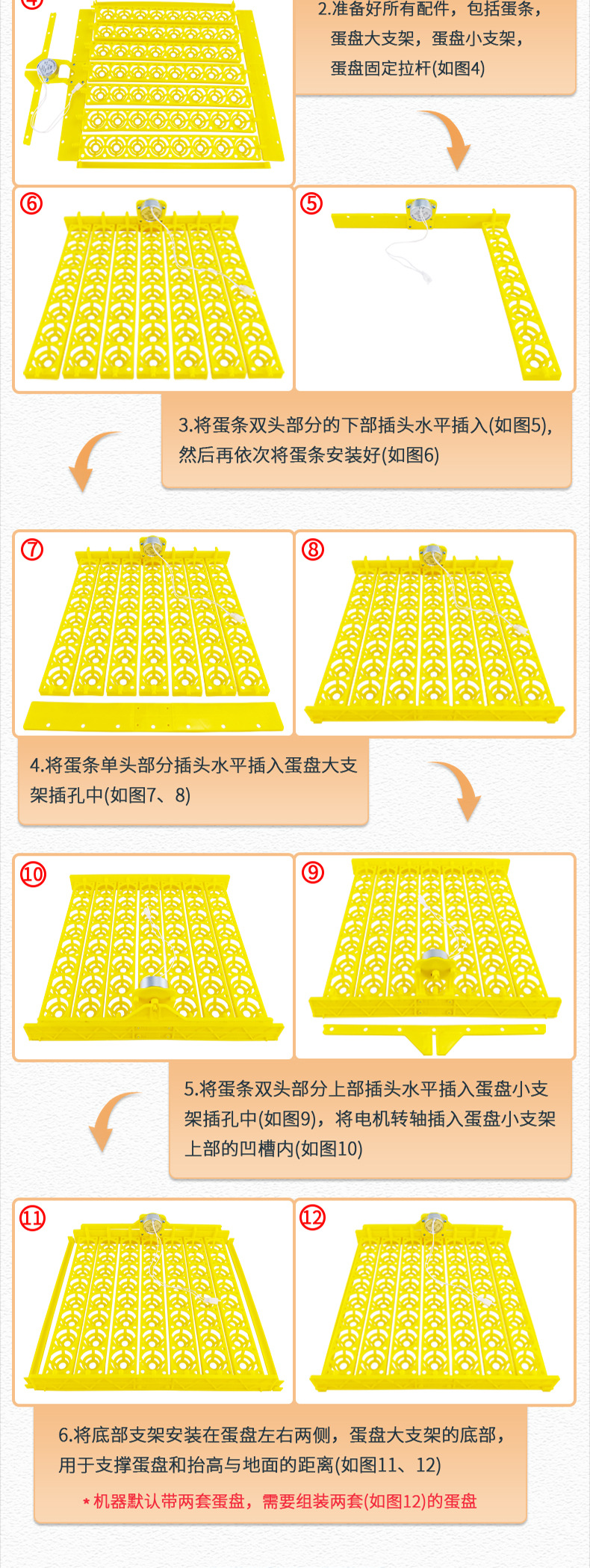 ④

2.准备好所有配件，包括蛋条，蛋盘大支架，蛋盘小支架，蛋盘固定拉杆(如图4)

⑥

⑤

3.将蛋条双头部分的下部插头水平插入(如图5)，然后再依次将蛋条安装好(如图6)

⑦

⑧

4.将蛋条单头部分插头水平插入蛋盘大支架插孔中(如图7、8)

⑩

⑨

5.将蛋条双头部分上部插头水平插入蛋盘小支架插孔中(如图9)，将电机转轴插入蛋盘小支架上部的凹槽内(如图10)

⑪

⑫

6.将底部支架安装在蛋盘左右两侧，蛋盘大支架的底部，用于支撑蛋盘和抬高与地面的距离(如图11、12)

*机器默认带两套蛋盘，需要组装两套(如图12)的蛋盘