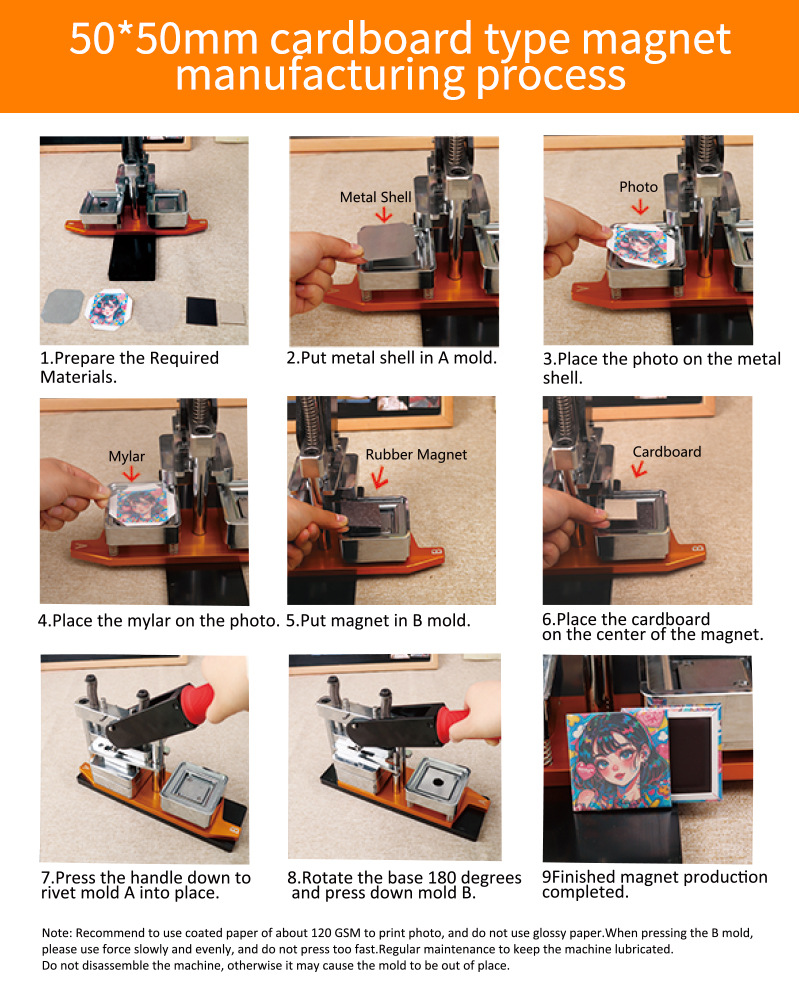 50*50mm cardboard type magnet manufacturing process

1.Prepare the Required Materials.

Metal Shell

2.Put metal shell in A mold.

Photo

3.Place the photo on the metal shell.

Mylar

4.Place the mylar on the photo.

Rubber Magnet

5.Put magnet in B mold.

Cardboard

6.Place the cardboard on the center of the magnet.

7.Press the handle down to rivet mold A into place.

8.Rotate the base 180 degrees and press down mold B.

9Finished magnet production completed.

Note: Recommend to use coated paper of about 120 GSM to print photo, and do not use glossy paper.When pressing the B mold, please use force slowly and evenly, and do not press too fast.Regular maintenance to keep the machine lubricated.
Do not disassemble the machine, otherwise it may cause the mold to be out of place.