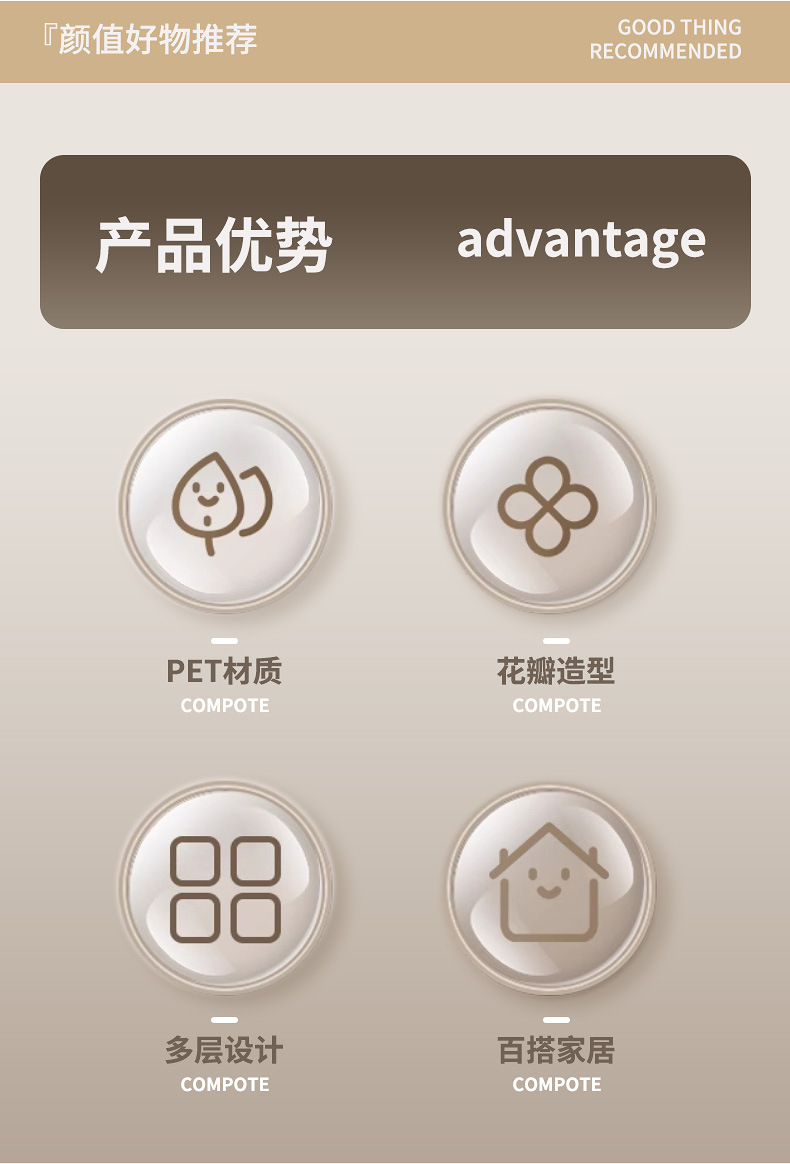 『颜值好物推荐

GOOD THING
RECOMMENDED

产品优势 advantage

PET材质
COMPOTE

花瓣造型
COMPOTE

多层设计
COMPOTE

百搭家居
COMPOTE