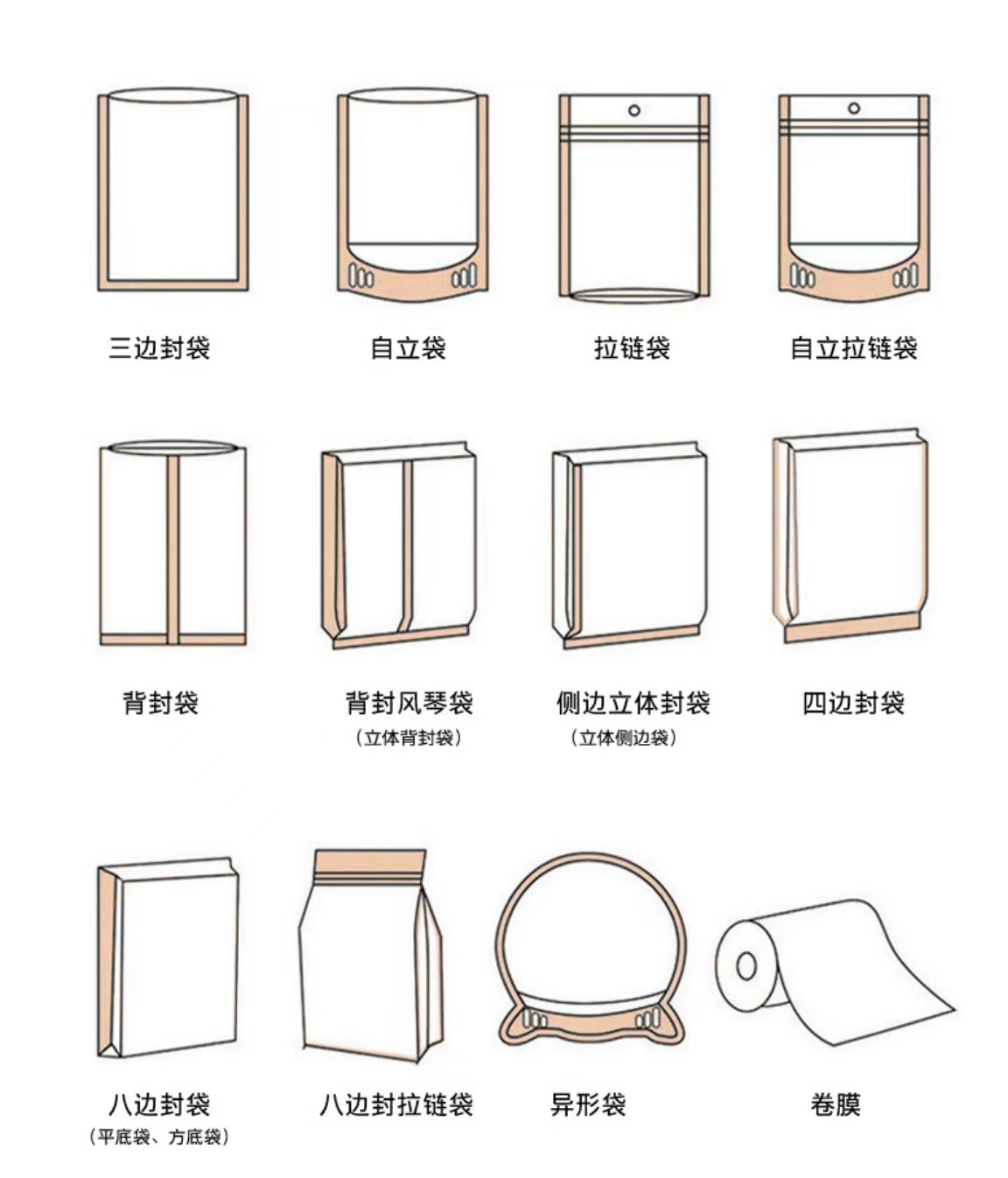 三边封袋

自立袋

拉链袋

自立拉链袋

背封袋

背封风琴袋
（立体背封袋）

侧边立体封袋
（立体侧边袋）

四边封袋

八边封袋
（平底袋、方底袋）

八边封拉链袋

异形袋

卷膜