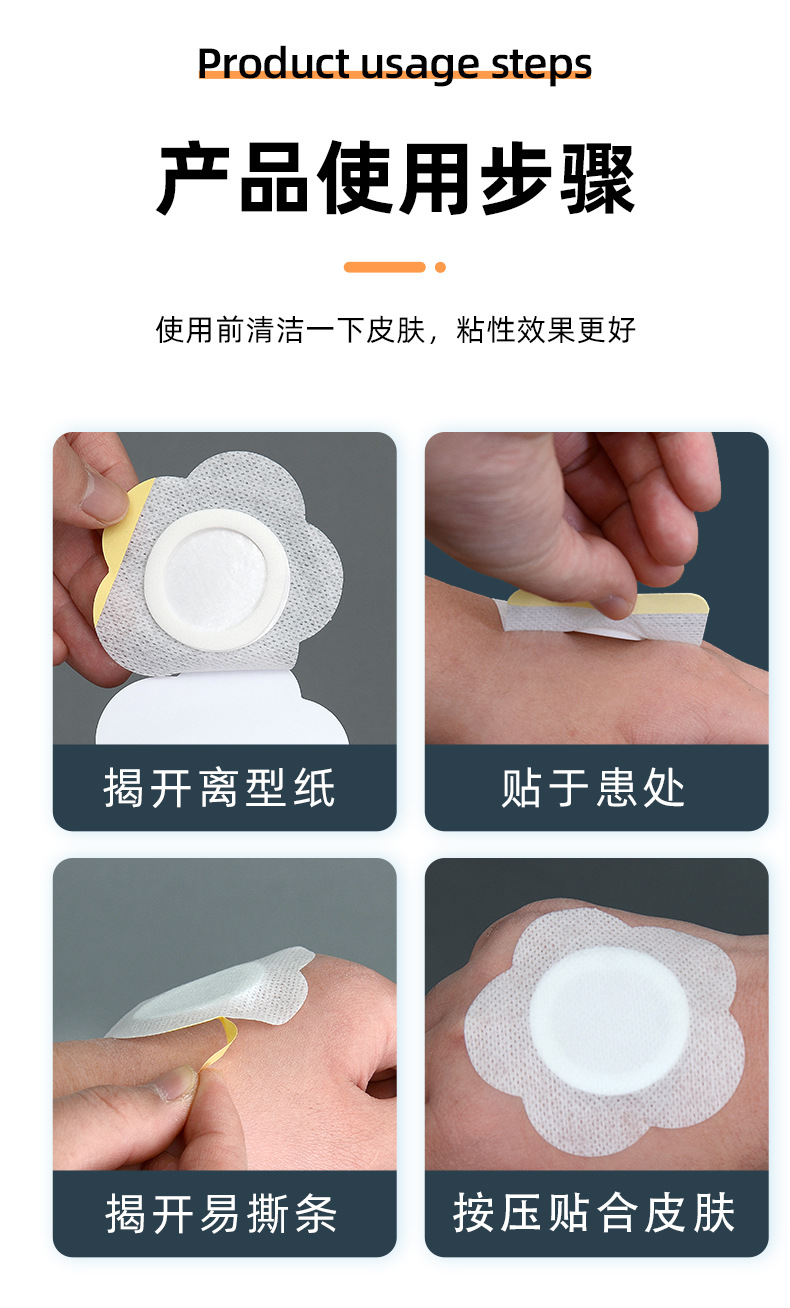 Product usage steps

产品使用步骤

使用前清洁一下皮肤，粘性效果更好

揭开离型纸

贴于患处

揭开易撕条

按压贴合皮肤