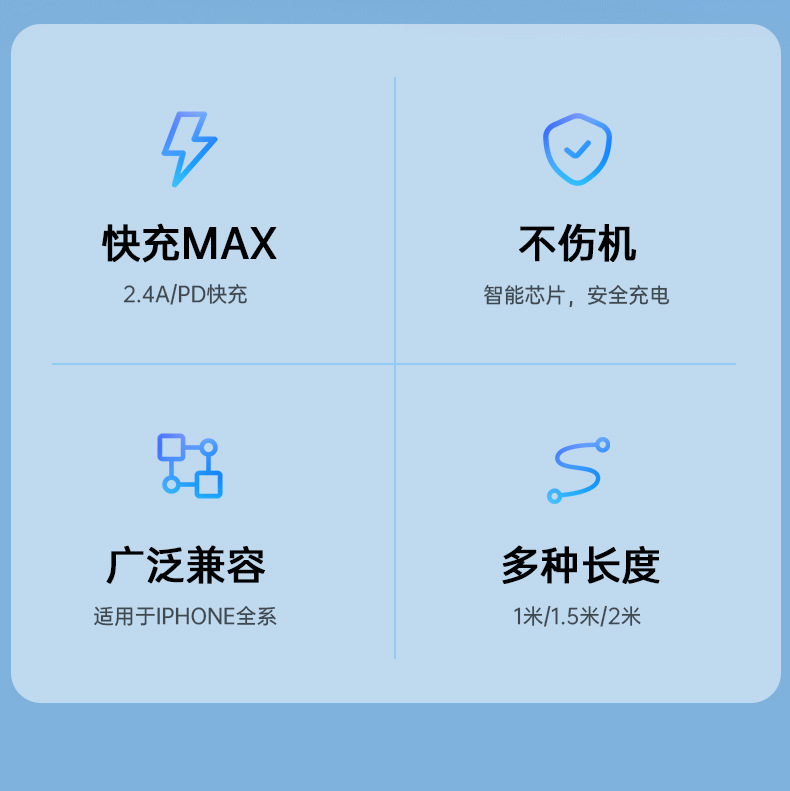 快充MAX
2.4A/PD快充

不伤机
智能芯片，安全充电

广泛兼容
适用于IPHONE全系

多种长度
1米/1.5米/2米