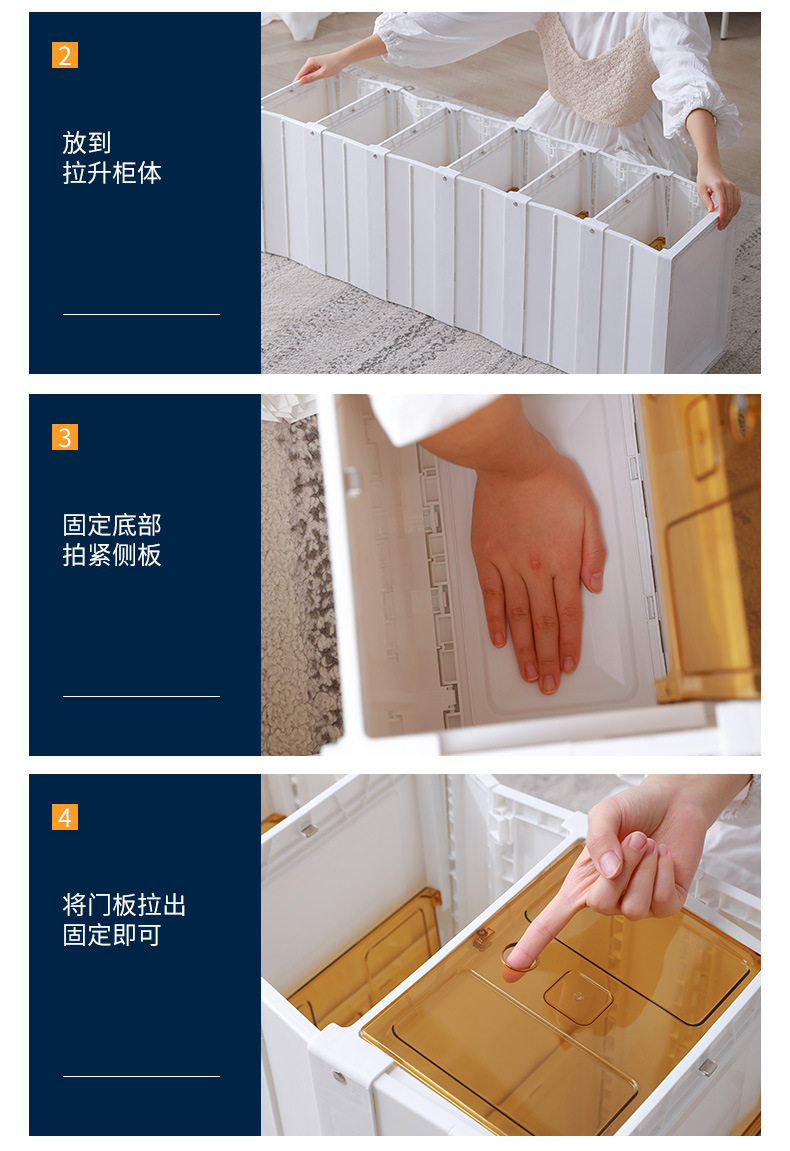 2

放到
拉升柜体

3

固定底部
拍紧侧板

4

将门板拉出
固定即可