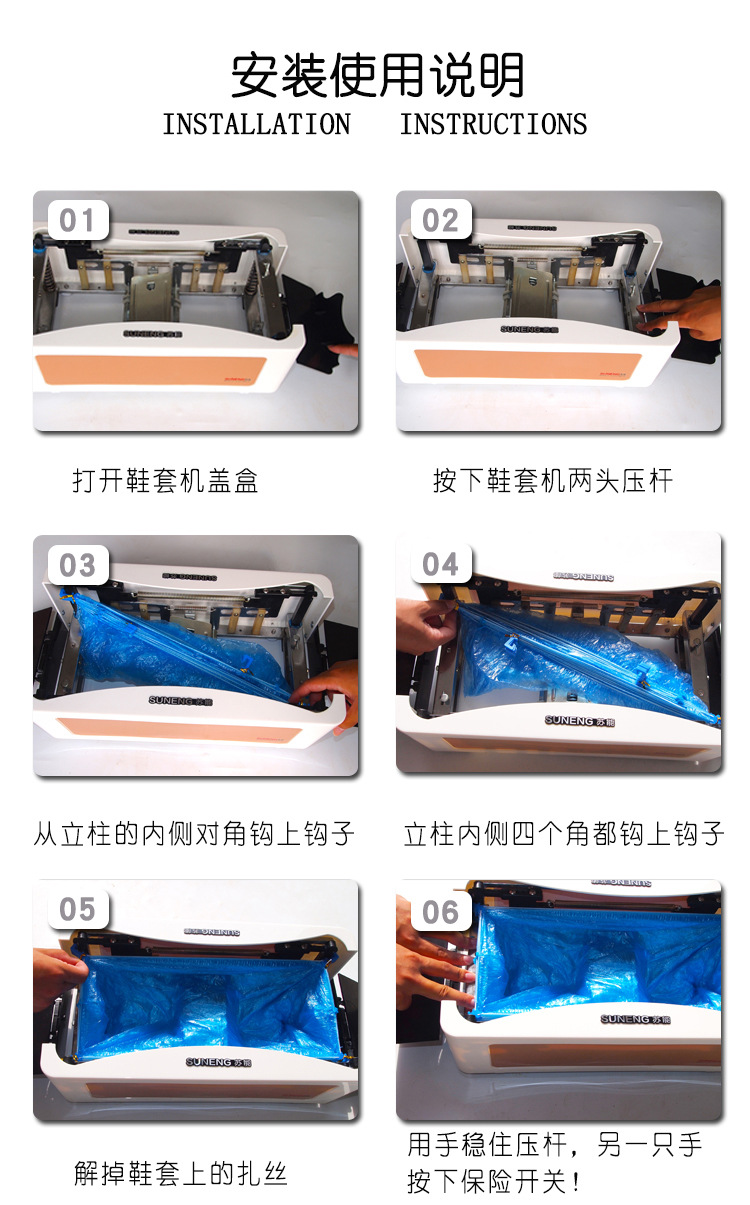 安装使用说明
INSTALLATION INSTRUCTIONS

01
SUNENG 苏能
打开鞋套机盖盒

02
SUNENG 苏能
按下鞋套机两头压杆

03
SUNENG 苏能
从立柱的内侧对角钩上钩子

04
SUNENG 苏能
立柱内侧四个角都钩上钩子

05
SUNENG 苏能
解掉鞋套上的扎丝

06
SUNENG 苏能
用手稳住压杆，另一只手按下保险开关！