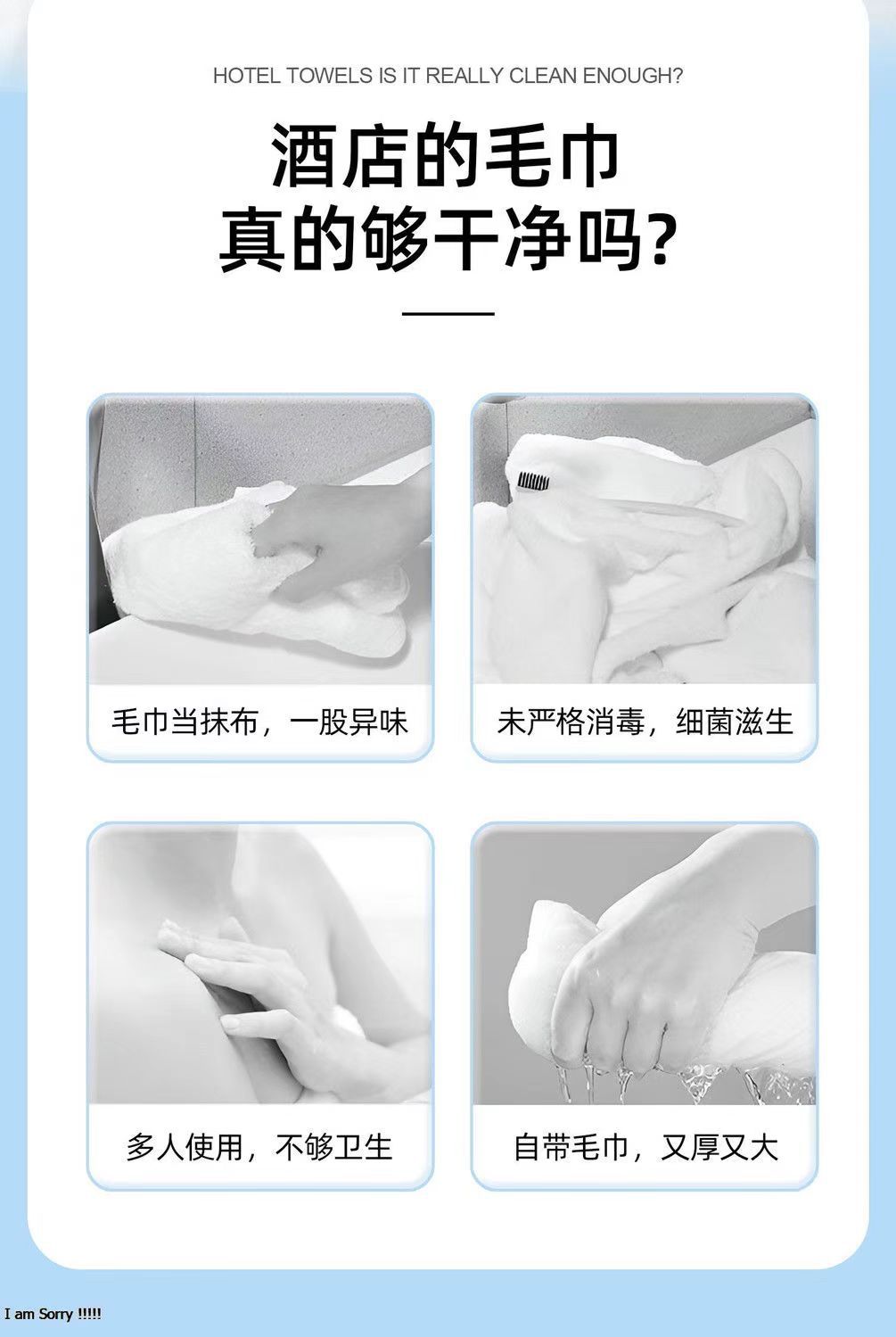 HOTEL TOWELS IS IT REALLY CLEAN ENOUGH?

酒店的毛巾
真的够干净吗?

毛巾当抹布，一股异味

未严格消毒，细菌滋生

多人使用，不够卫生

自带毛巾，又厚又大

I am Sorry !!!!!