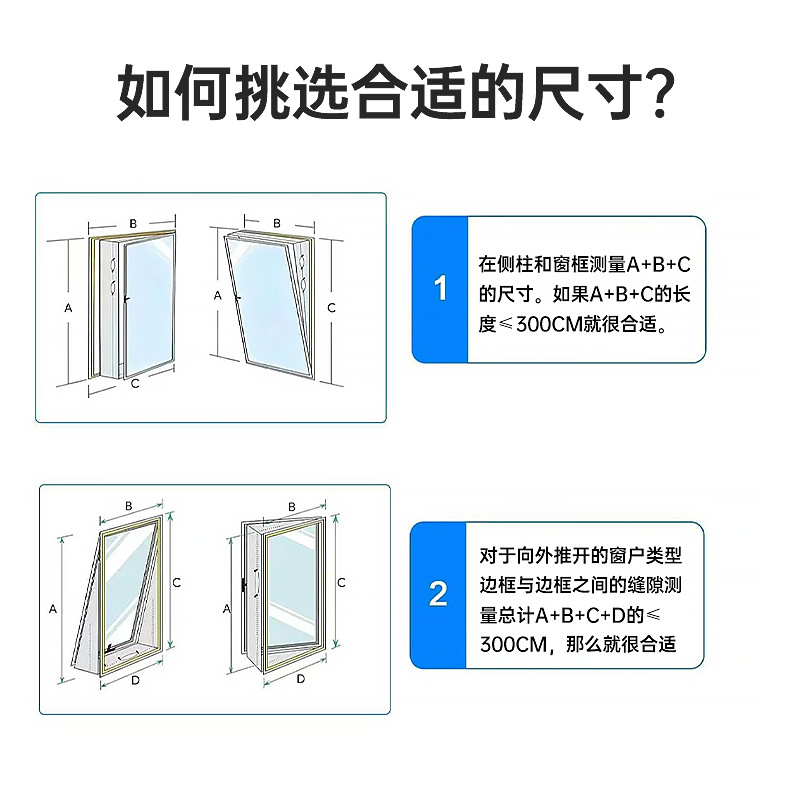 如何挑选合适的尺寸?

B
A
C

B
A
C

1

在侧柱和窗框测量A+B+C的尺寸。如果A+B+C的长度≤300CM就很合适。

B
A
C
D

B
A
C
D

2

对于向外推开的窗户类型边框与边框之间的缝隙测量总计A+B+C+D的≤300CM，那么就很合适