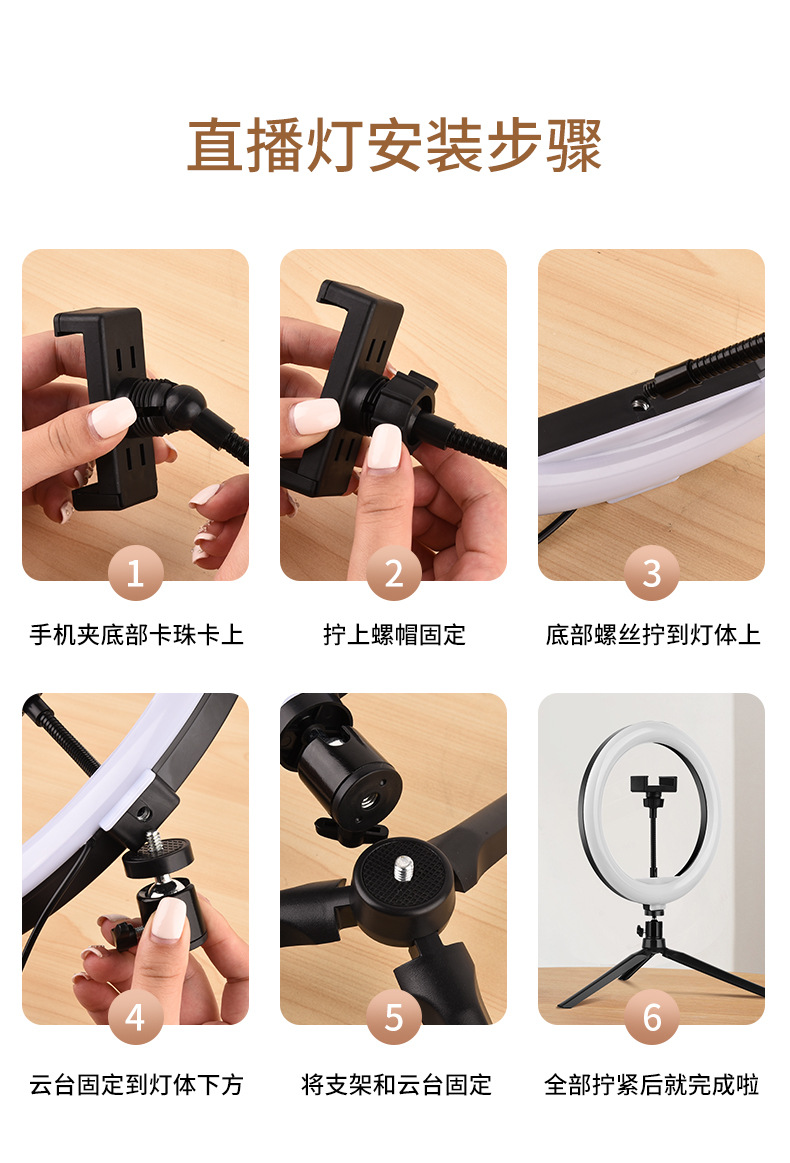 直播灯安装步骤

1
手机夹底部卡珠卡上

2
拧上螺帽固定

3
底部螺丝拧到灯体上

4
云台固定到灯体下方

5
将支架和云台固定

6
全部拧紧后就完成啦