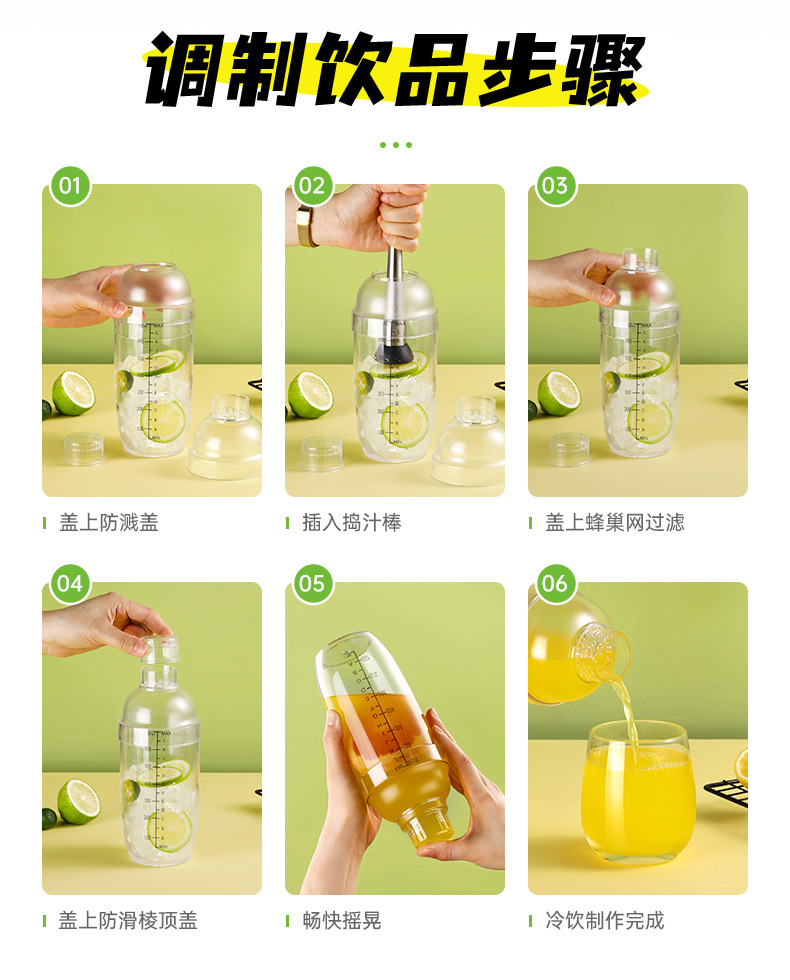 调制饮品步骤

01
盖上防溅盖

02
插入捣汁棒

03
盖上蜂巢网过滤

04
盖上防滑棱顶盖

05
畅快摇晃

06
冷饮制作完成