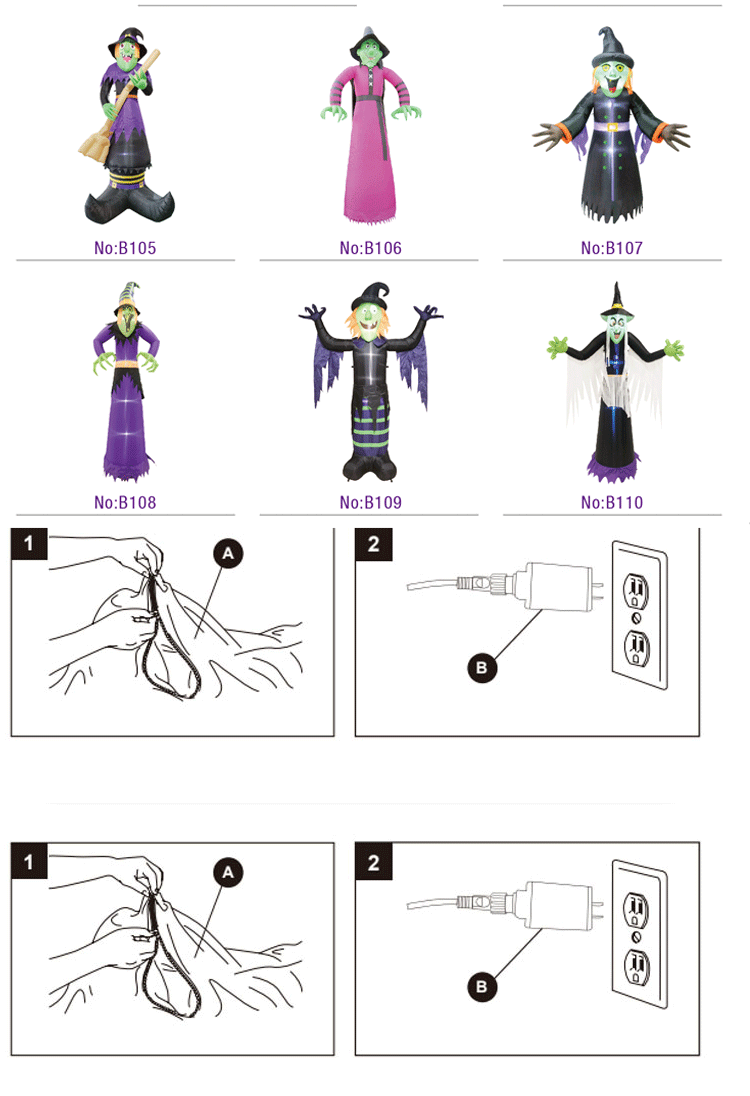 No:B105

No:B106

No:B107

No:B108

No:B109

No:B110

1

A

2

B

1

A

2

B