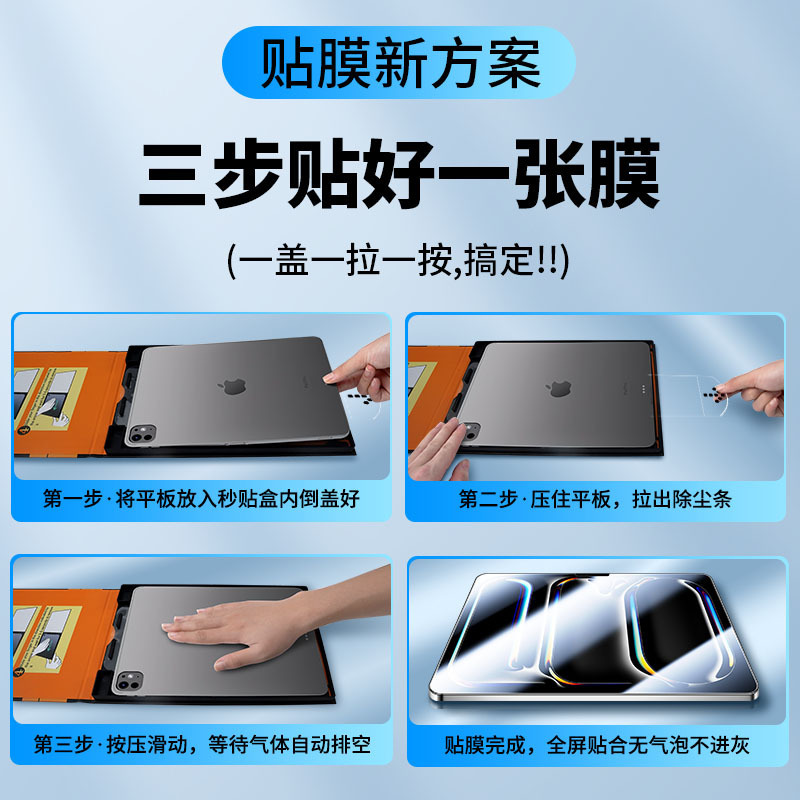 贴膜新方案

三步贴好一张膜

(一盖一拉一按,搞定!!)

第一步·将平板放入秒贴盒内倒盖好

第二步·压住平板，拉出除尘条

第三步·按压滑动，等待气体自动排空

贴膜完成，全屏贴合无气泡不进灰