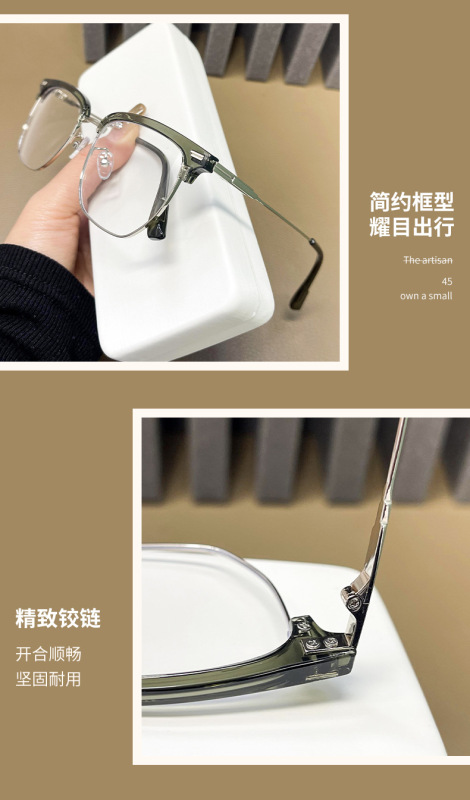 简约框型
耀目出行

The artisan
45
own a small

精致铰链

开合顺畅
坚固耐用