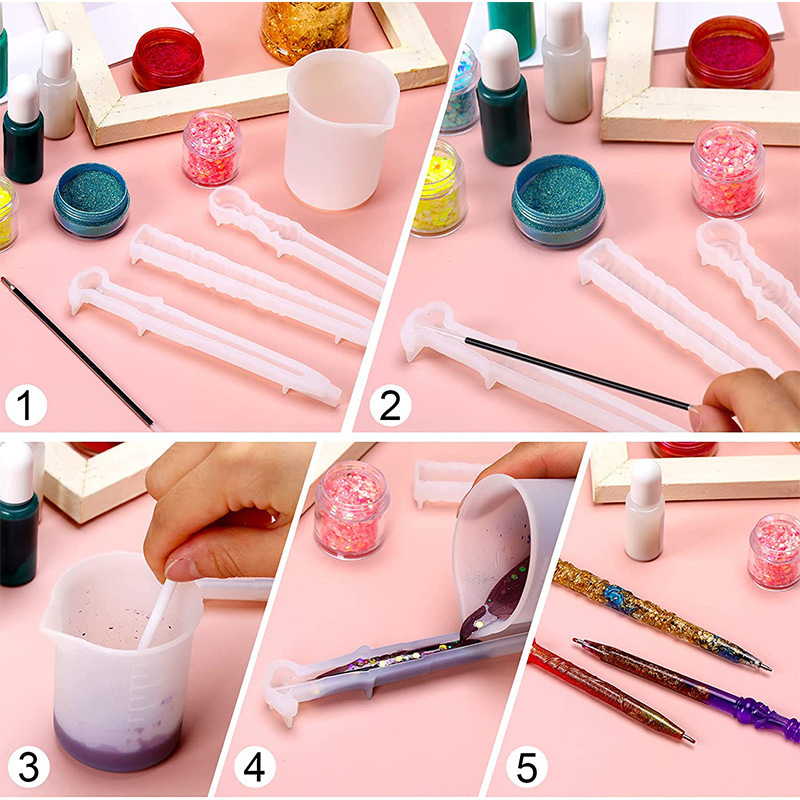 1
2
3
4
5