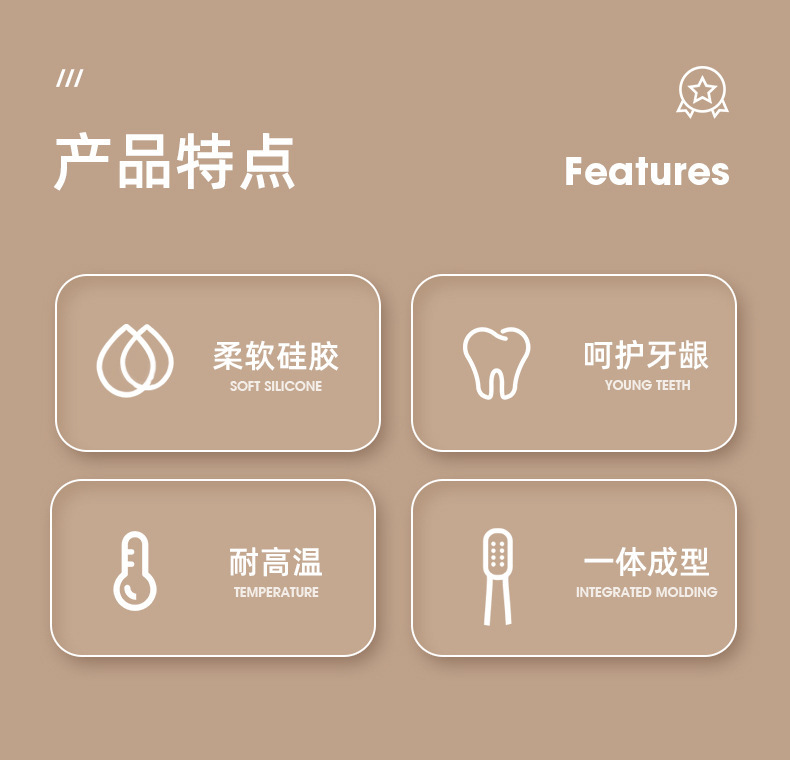 ///

产品特点

Features

柔软硅胶
SOFT SILICONE

呵护牙龈
YOUNG TEETH

耐高温
TEMPERATURE

一体成型
INTEGRATED MOLDING