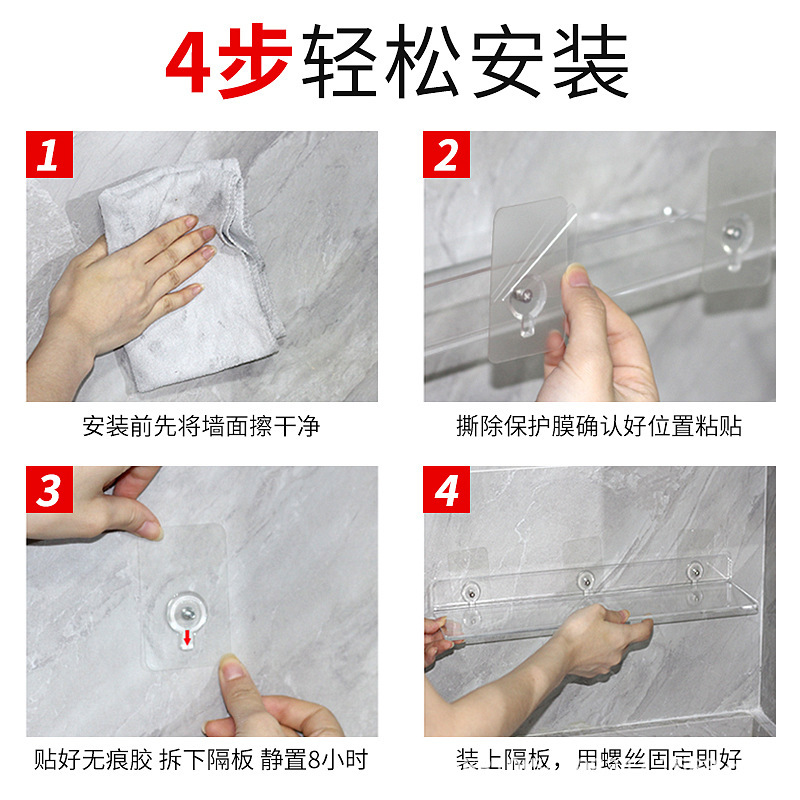 4步轻松安装

1

安装前先将墙面擦干净

2

撕除保护膜确认好位置粘贴

3

贴好无痕胶 拆下隔板 静置8小时

4

装上隔板，用螺丝固定即好