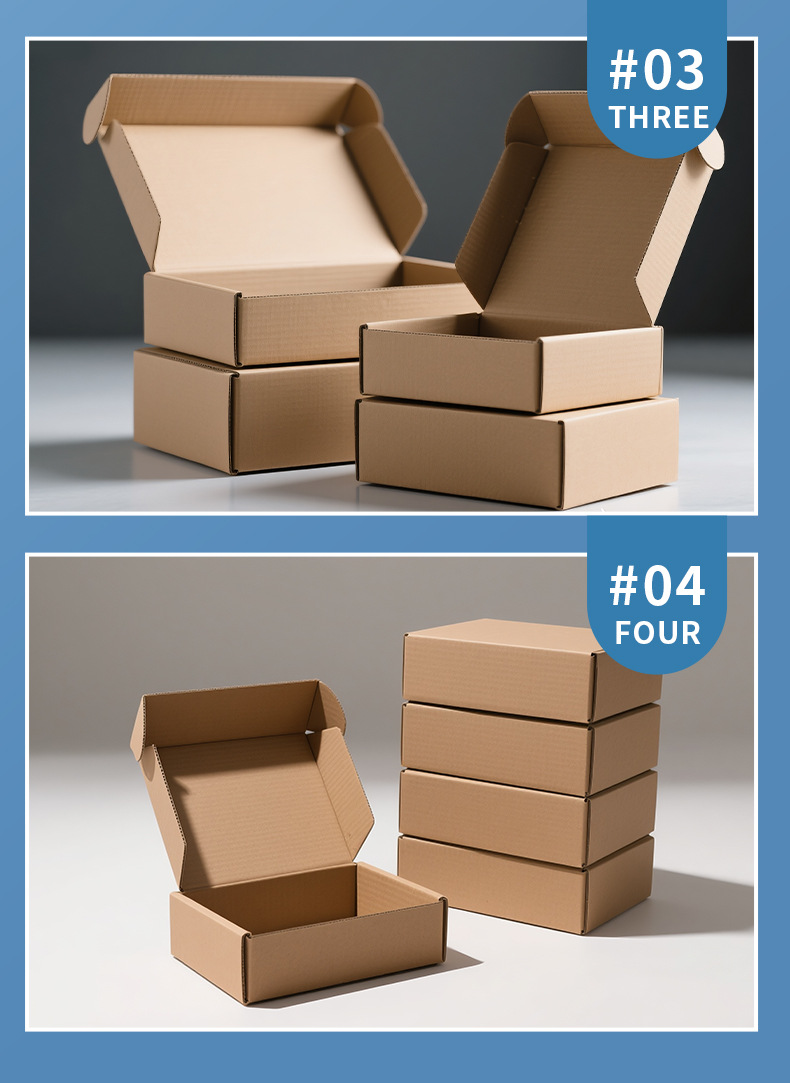 #03
THREE

#04
FOUR