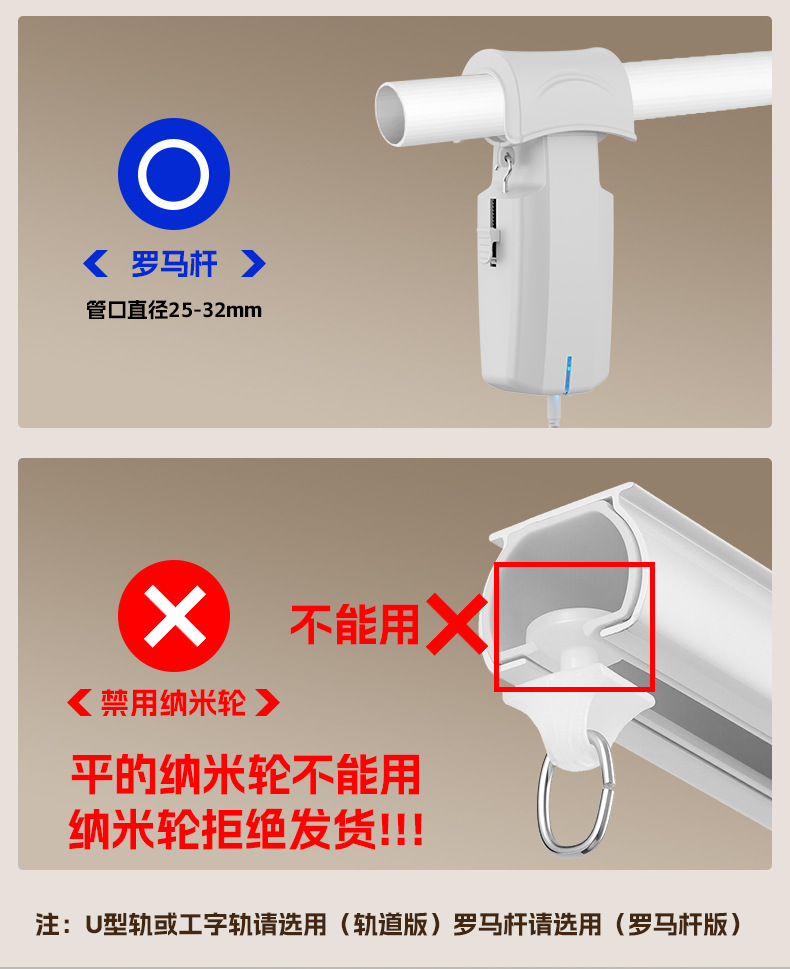 罗马杆

管口直径25-32mm

不能用

禁用纳米轮

平的纳米轮不能用
纳米轮拒绝发货!!!

注：U型轨或工字轨请选用（轨道版）罗马杆请选用（罗马杆版）