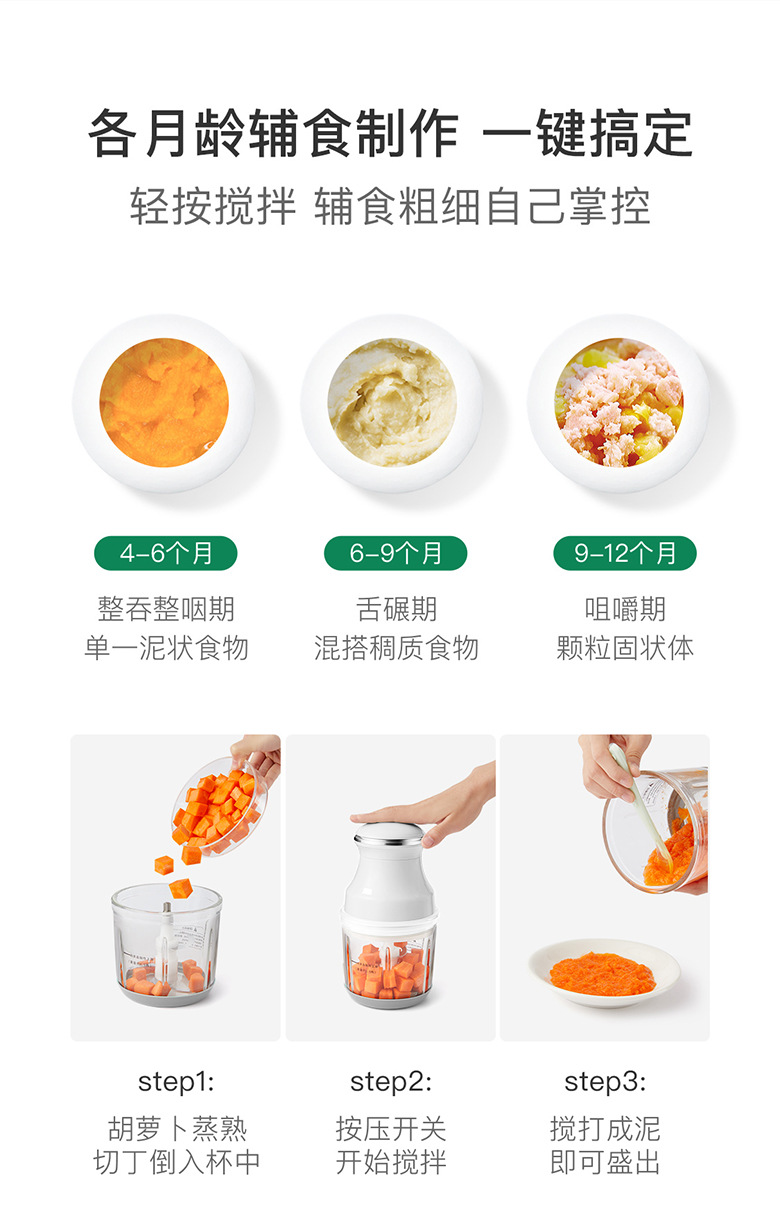 各月龄辅食制作 一键搞定
轻按搅拌 辅食粗细自己掌控

4-6个月
整吞整咽期
单一泥状食物

6-9个月
舌碾期
混搭稠质食物

9-12个月
咀嚼期
颗粒固状体

step1:
胡萝卜蒸熟
切丁倒入杯中

step2:
按压开关
开始搅拌

step3:
搅打成泥
即可盛出