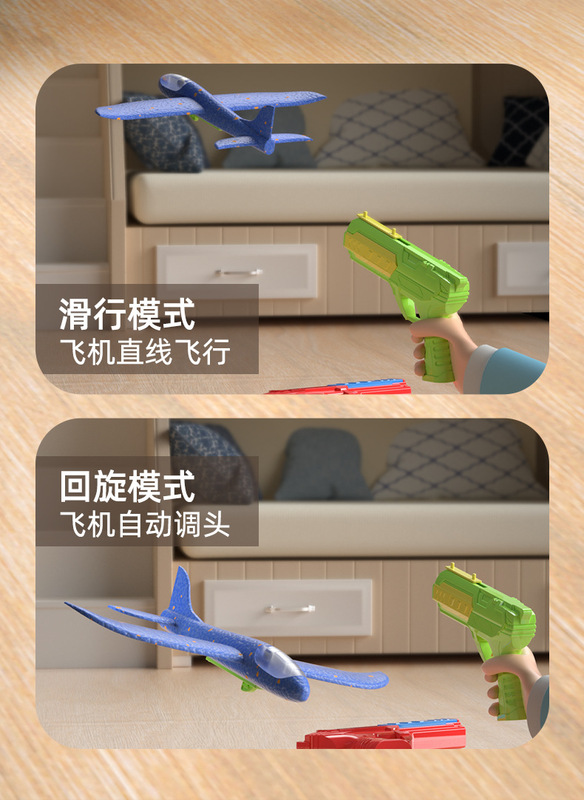 滑行模式
飞机直线飞行

回旋模式
飞机自动调头