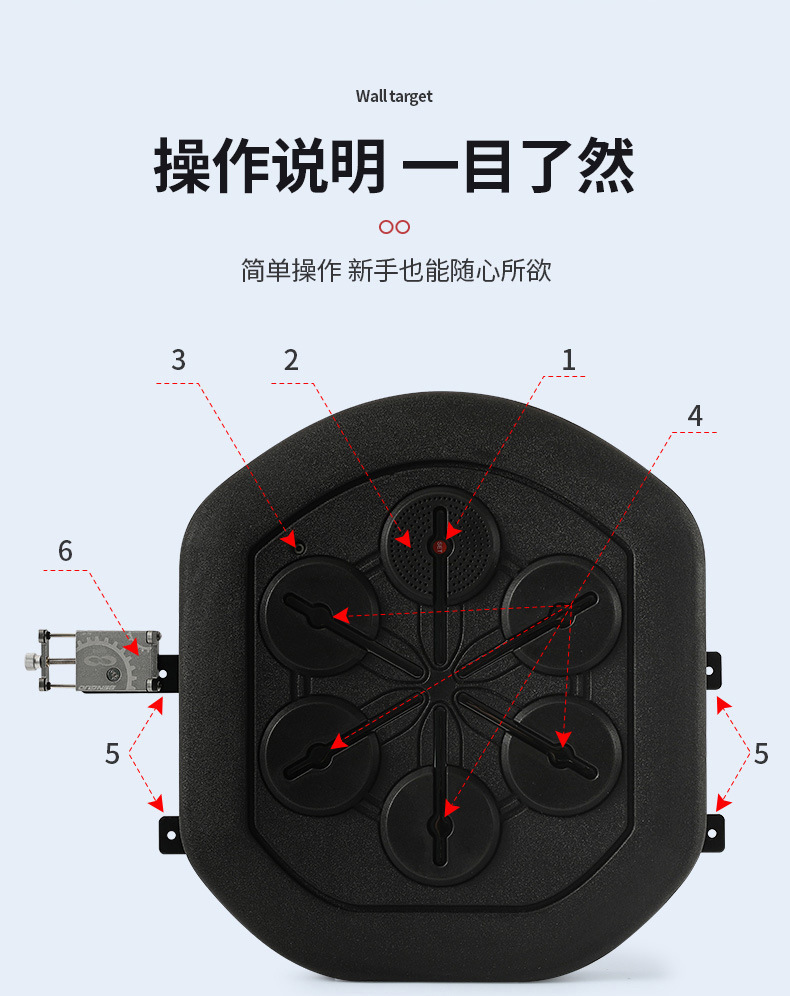 Wall target

操作说明 一目了然

简单操作 新手也能随心所欲

3

2

1

4

6

5

5