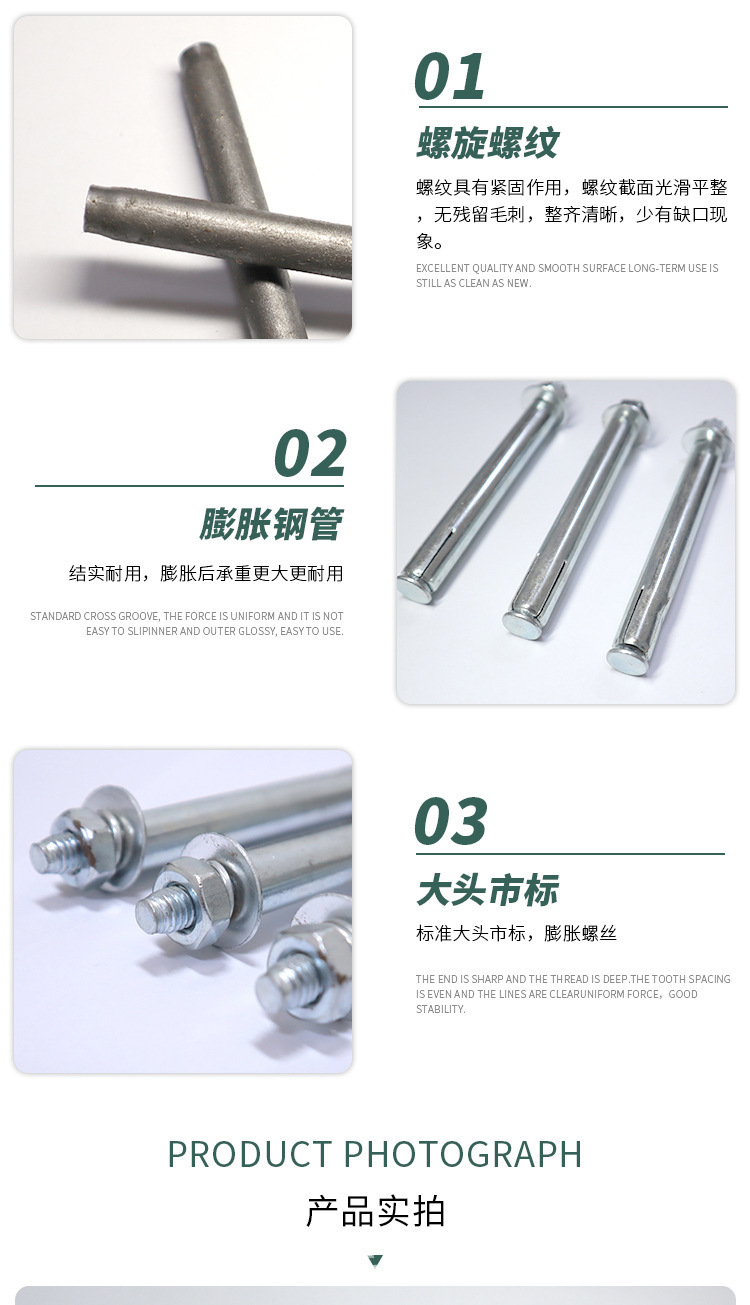 01

螺旋螺纹

螺纹具有紧固作用，螺纹截面光滑平整，无残留毛刺，整齐清晰，少有缺口现象。

EXCELLENT QUALITY AND SMOOTH SURFACE LONG-TERM USE IS STILL AS CLEAN AS NEW.

02

膨胀钢管

结实耐用，膨胀后承重更大更耐用

STANDARD CROSS GROOVE, THE FORCE IS UNIFORM AND IT IS NOT EASY TO SLIPINNER AND OUTER GLOSSY, EASY TO USE.

03

大头市标

标准大头市标，膨胀螺丝

THE END IS SHARP AND THE THREAD IS DEEP.THE TOOTH SPACING IS EVEN AND THE LINES ARE CLEARUNIFORM FORCE，GOOD STABILITY.

PRODUCT PHOTOGRAPH

产品实拍