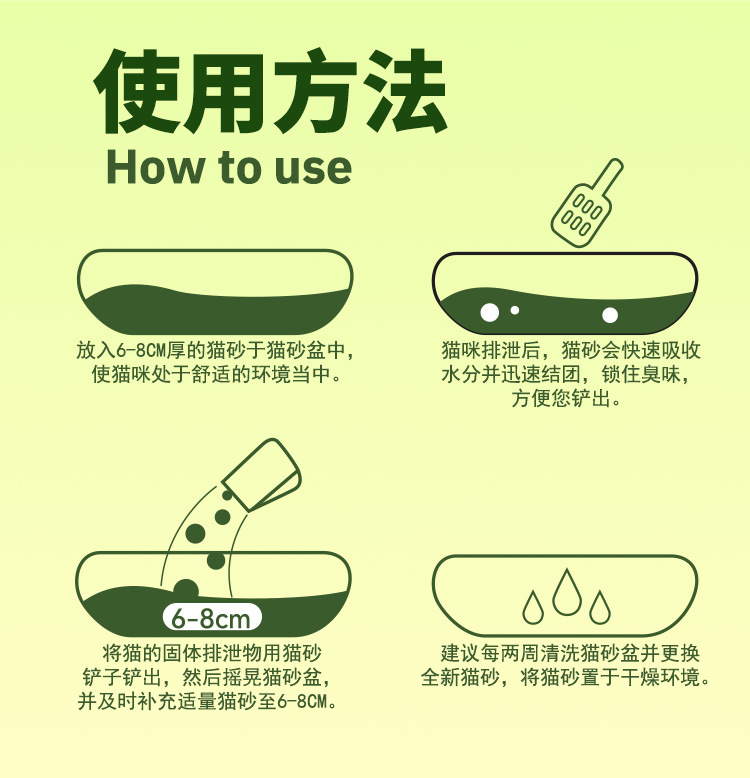 使用方法
How to use

放入6-8CM厚的猫砂于猫砂盆中，使猫咪处于舒适的环境当中。

猫咪排泄后，猫砂会快速吸收水分并迅速结团，锁住臭味，方便您铲出。

6-8cm

将猫的固体排泄物用猫砂铲子铲出，然后摇晃猫砂盆，并及时补充适量猫砂至6-8CM。

建议每两周清洗猫砂盆并更换全新猫砂，将猫砂置于干燥环境。